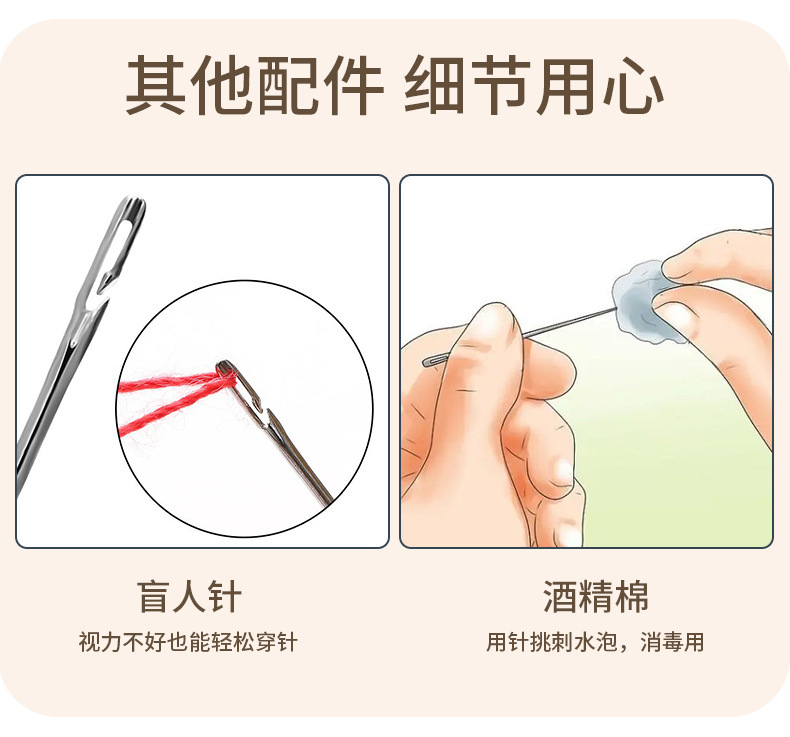 其他配件 细节用心

盲人针
视力不好也能轻松穿针

酒精棉
用针挑刺水泡，消毒用