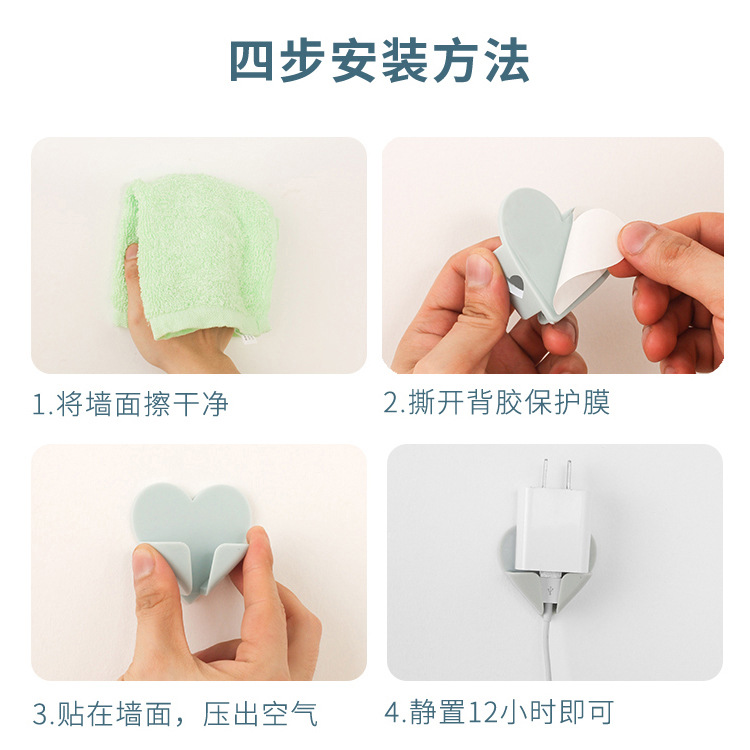 四步安装方法

1.将墙面擦干净

2.撕开背胶保护膜

3.贴在墙面，压出空气

4.静置12小时即可