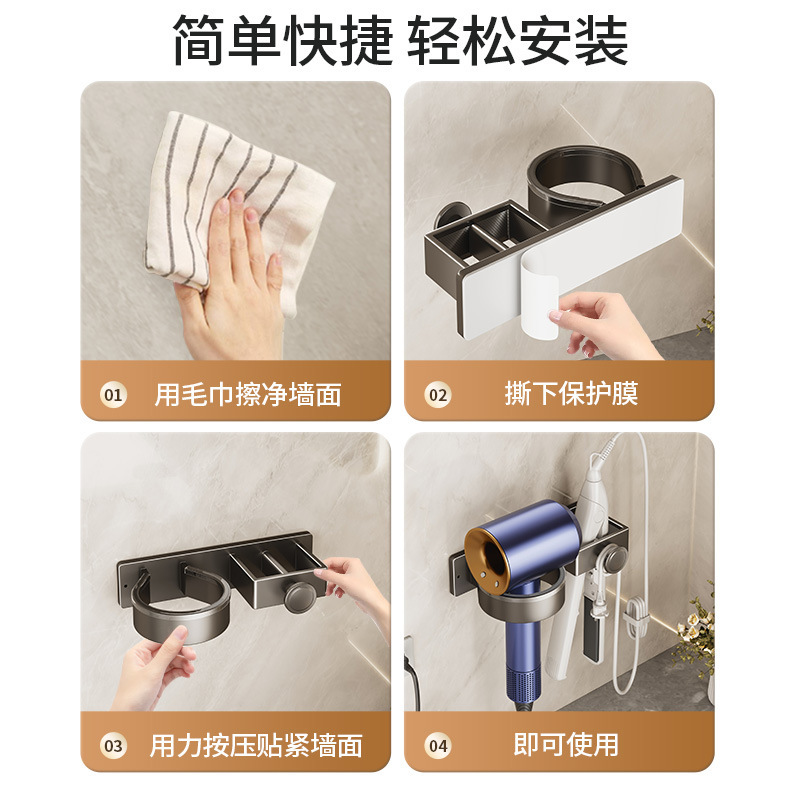 简单快捷 轻松安装

01 用毛巾擦净墙面

02 撕下保护膜

03 用力按压贴紧墙面

04 即可使用