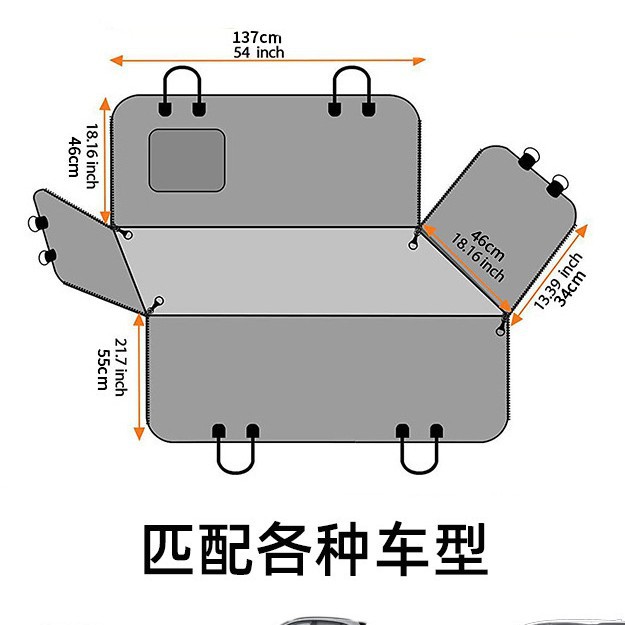 137cm
54 inch

18.16 inch
46cm

46cm
18.16 inch

13.39 inch
34cm

21.7 inch
55cm

匹配各种车型