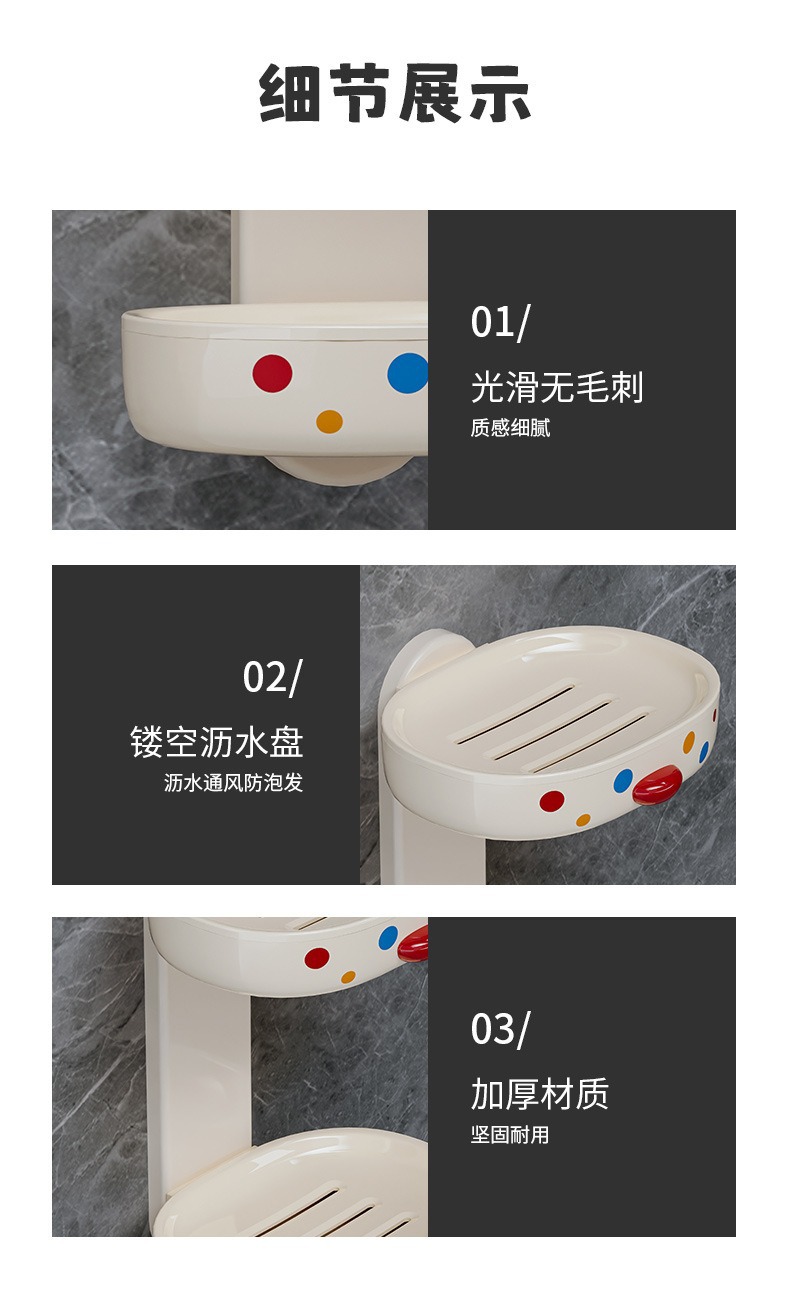 细节展示

01/
光滑无毛刺
质感细腻

02/
镂空沥水盘
沥水通风防泡发

03/
加厚材质
坚固耐用