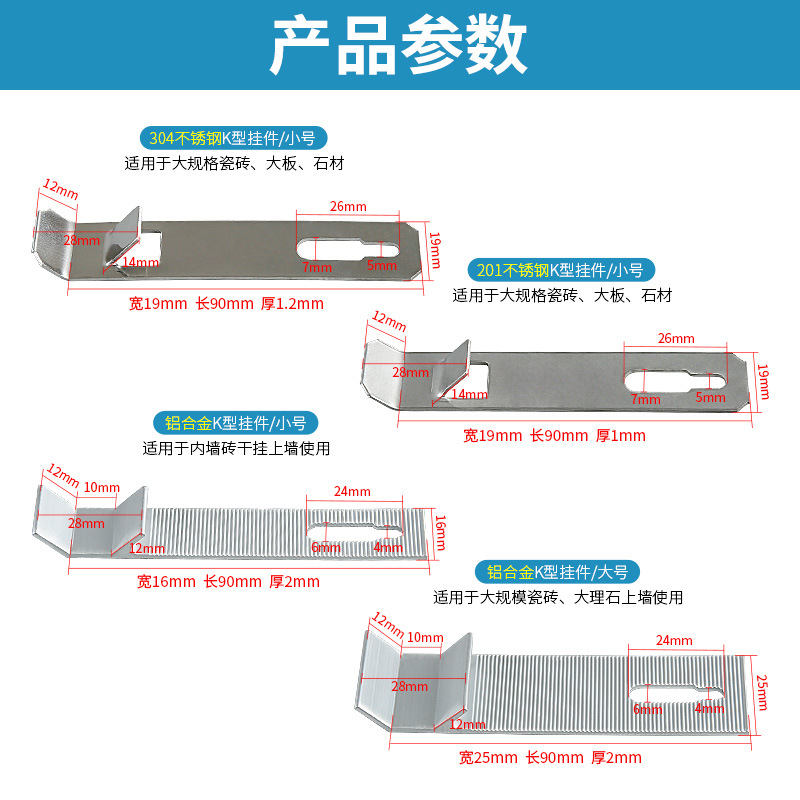 产品参数

304不锈钢K型挂件/小号
适用于大规格瓷砖、大板、石材

12mm
28mm
14mm
26mm
7mm
5mm
19mm
宽19mm 长90mm 厚1.2mm

201不锈钢K型挂件/小号
适用于大规格瓷砖、大板、石材

12mm
28mm
14mm
26mm
7mm
5mm
19mm
宽19mm 长90mm 厚1mm

铝合金K型挂件/小号
适用于内墙砖干挂上墙使用

12mm
10mm
28mm
12mm
24mm
6mm
4mm
16mm
宽16mm 长90mm 厚2mm

铝合金K型挂件/大号
适用于大规模瓷砖、大理石上墙使用

12mm
10mm
28mm
12mm
24mm
6mm
4mm
25mm
宽25mm 长90mm 厚2mm