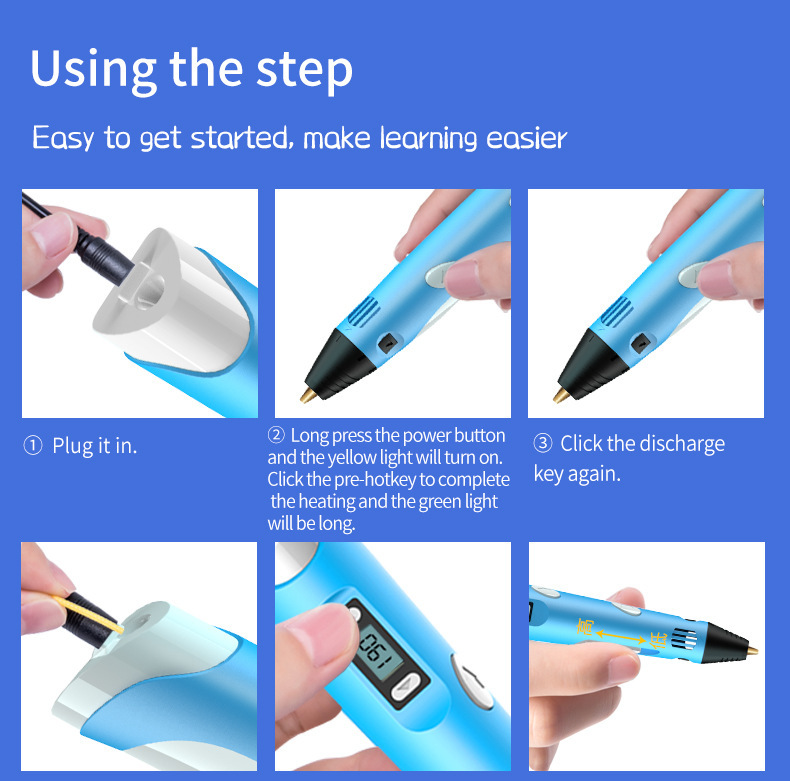 Using the step

Easy to get started, make learning easier

① Plug it in.

② Long press the power button and the yellow light will turn on. Click the pre-hotkey to complete the heating and the green light will be long.

③ Click the discharge key again.

190

高

低