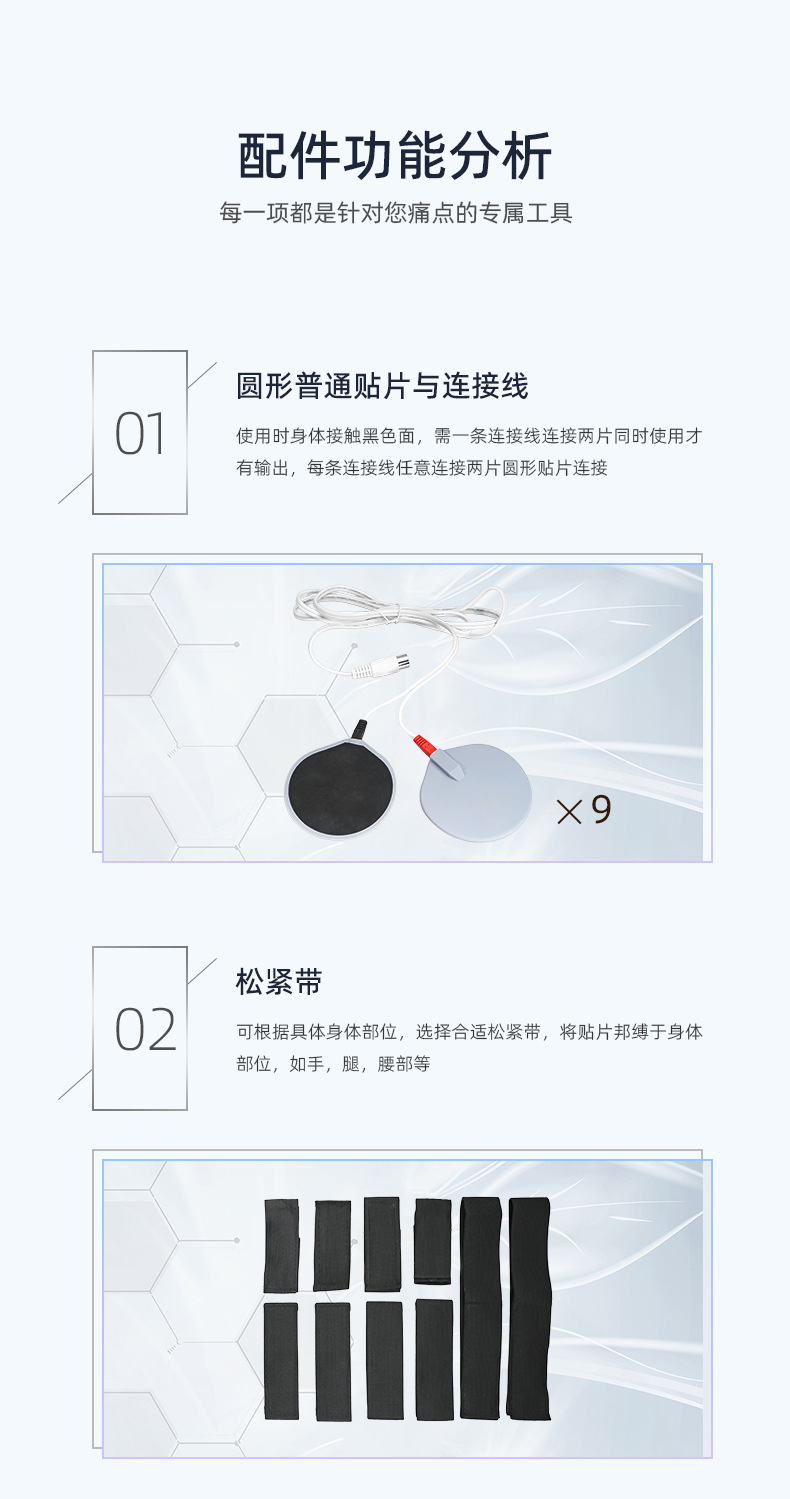 配件功能分析

每一项都是针对您痛点的专属工具

01

圆形普通贴片与连接线

使用时身体接触黑色面，需一条连接线连接两片同时使用才有输出，每条连接线任意连接两片圆形贴片连接

×9

02

松紧带

可根据具体身体部位，选择合适松紧带，将贴片邦缚于身体部位，如手，腿，腰部等