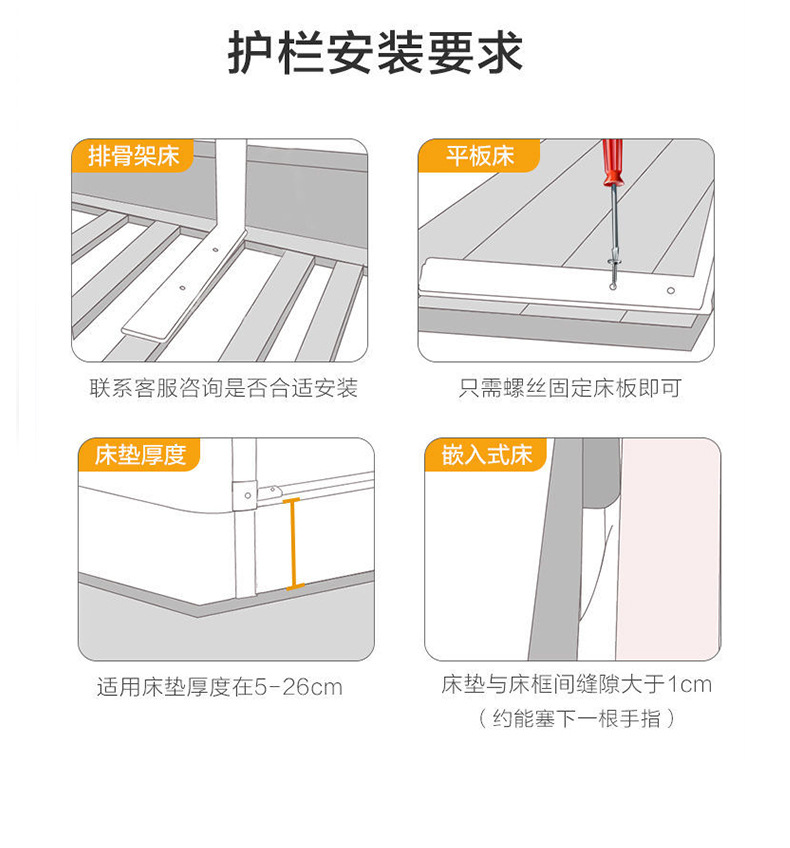 护栏安装要求

排骨架床

联系客服咨询是否合适安装

平板床

只需螺丝固定床板即可

床垫厚度

适用床垫厚度在5-26cm

嵌入式床

床垫与床框间缝隙大于1cm
（约能塞下一根手指）