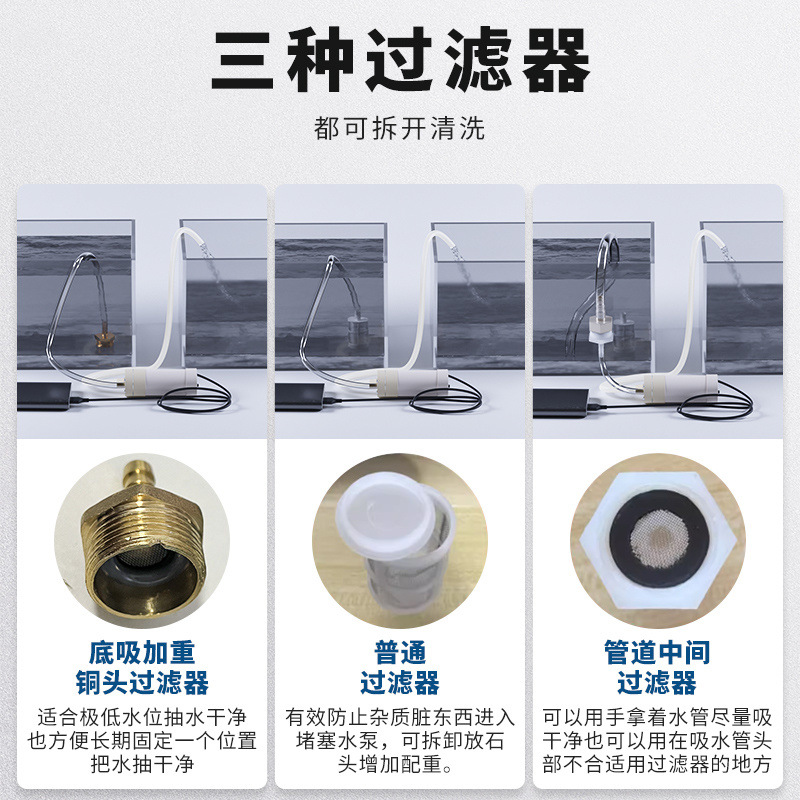 三种过滤器

都可拆开清洗

底吸加重
铜头过滤器

适合极低水位抽水干净也方便长期固定一个位置把水抽干净

普通
过滤器

有效防止杂质脏东西进入堵塞水泵，可拆卸放石头增加配重。

管道中间
过滤器

可以用手拿着水管尽量吸干净也可以用在吸水管头部不合适用过滤器的地方