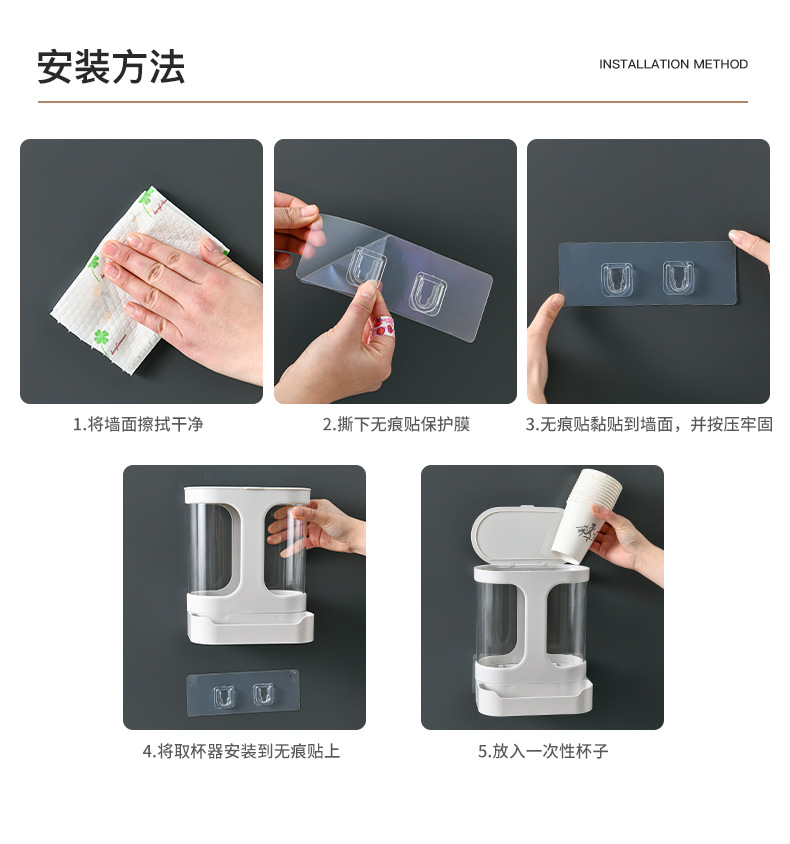 安装方法

INSTALLATION METHOD

1.将墙面擦拭干净

2.撕下无痕贴保护膜

3.无痕贴黏贴到墙面，并按压牢固

4.将取杯器安装到无痕贴上

5.放入一次性杯子