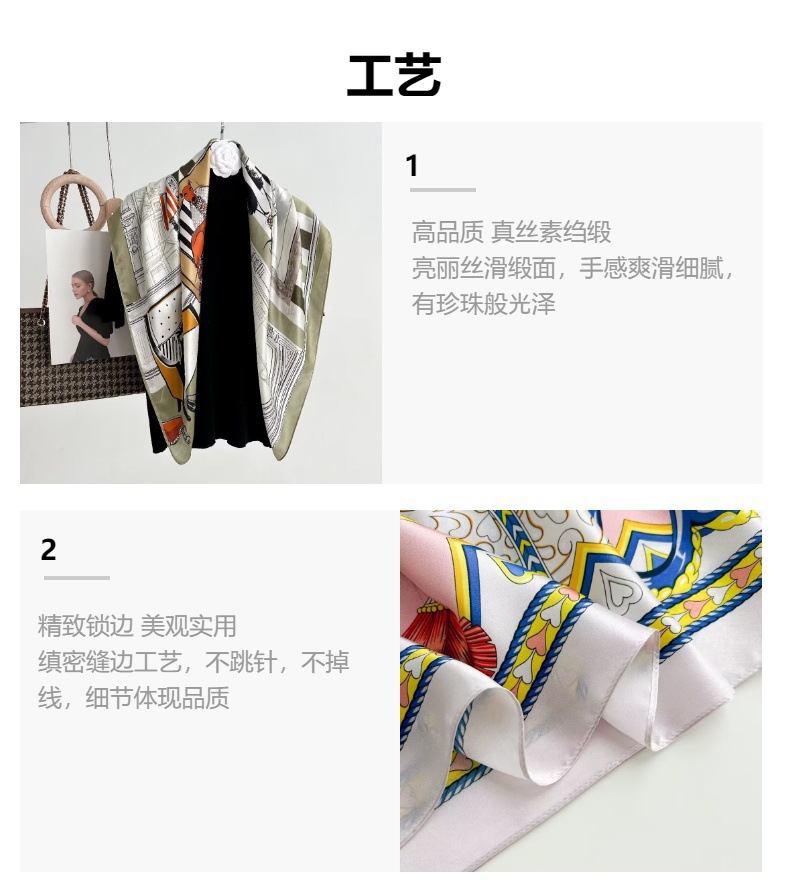 工艺

1

高品质 真丝素绉缎
亮丽丝滑缎面，手感爽滑细腻，有珍珠般光泽

2

精致锁边 美观实用
缜密缝边工艺，不跳针，不掉线，细节体现品质