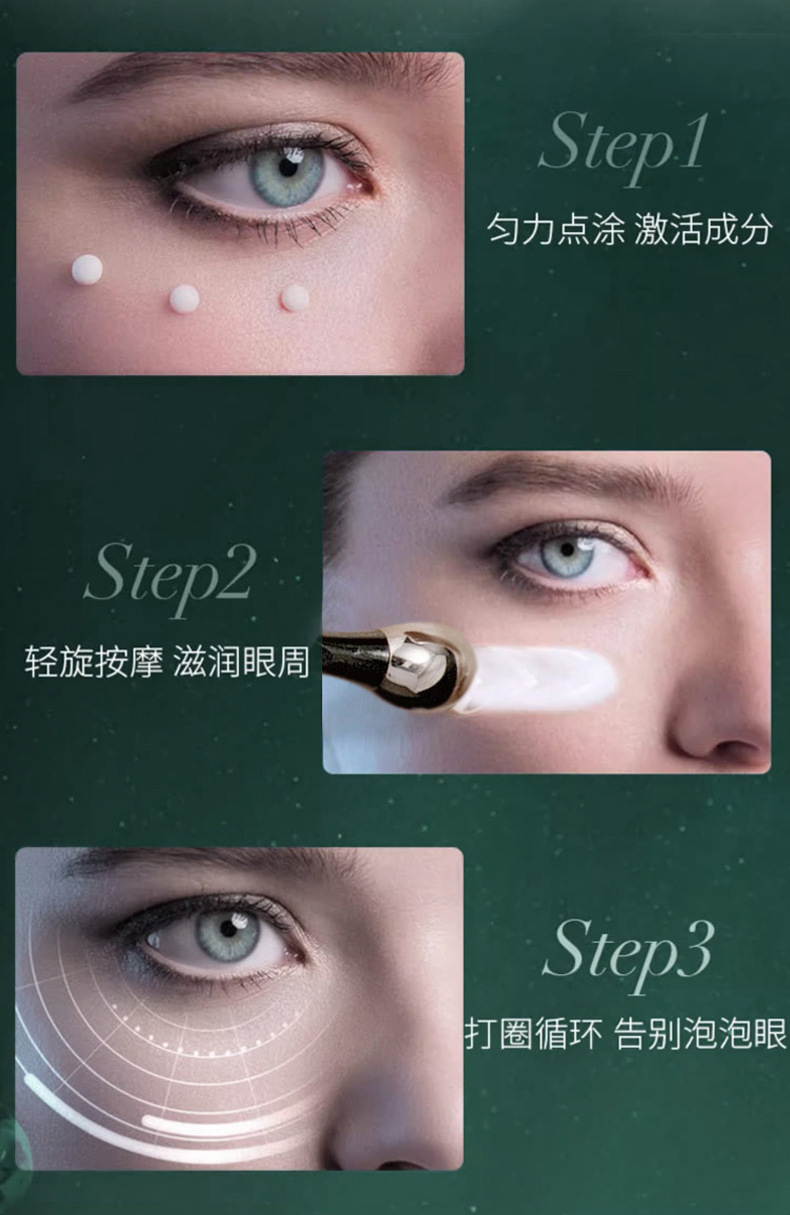 Step1
匀力点涂 激活成分

Step2
轻旋按摩 滋润眼周

Step3
打圈循环 告别泡泡眼