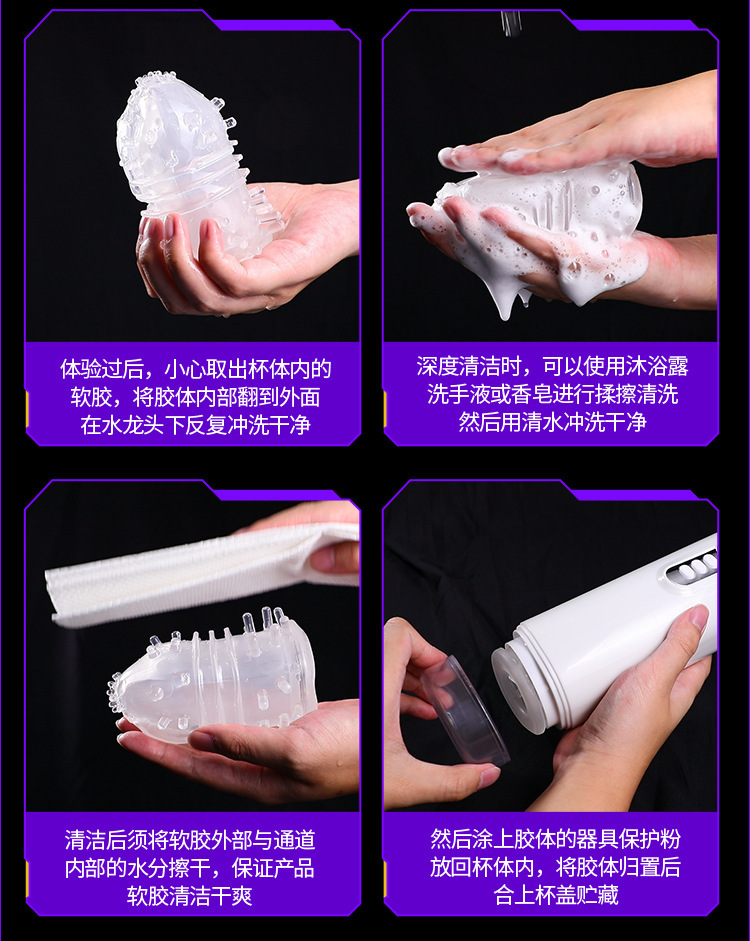 体验过后，小心取出杯体内的软胶，将胶体内部翻到外面在水龙头下反复冲洗干净

深度清洁时，可以使用沐浴露洗手液或香皂进行揉擦清洗然后用清水冲洗干净

清洁后须将软胶外部与通道内部的水分擦干，保证产品软胶清洁干爽

然后涂上胶体的器具保护粉放回杯体内，将胶体归置后合上杯盖贮藏