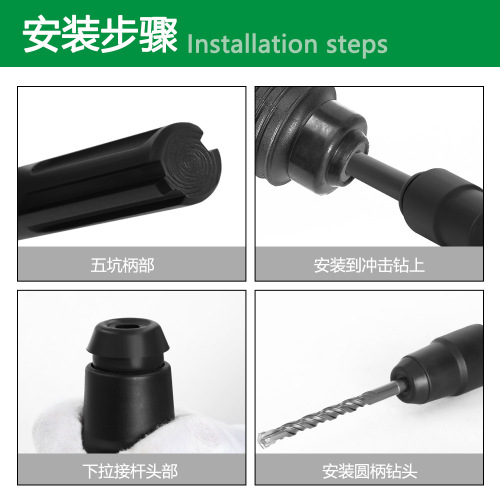 安装步骤 Installation steps

五坑柄部

安装到冲击钻上

下拉接杆头部

安装圆柄钻头