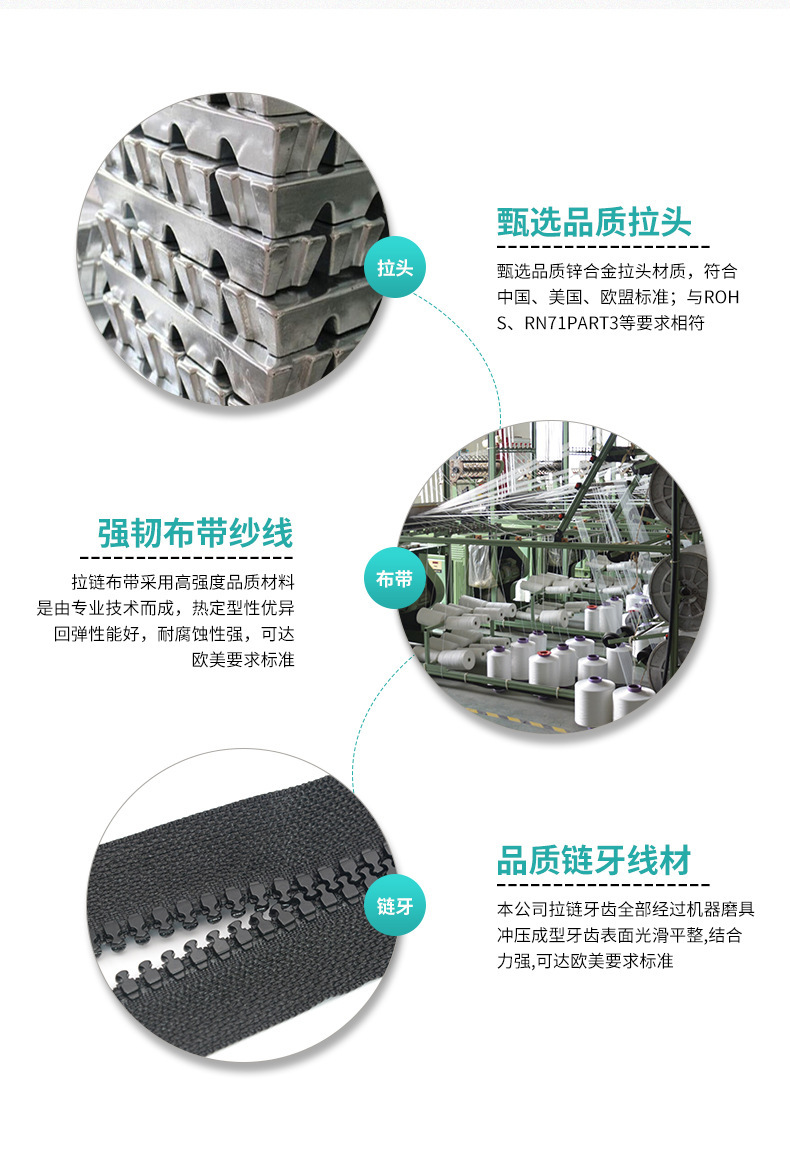 拉头

甄选品质拉头

甄选品质锌合金拉头材质，符合中国、美国、欧盟标准；与ROHS、RN71PART3等要求相符

强韧布带纱线

拉链布带采用高强度品质材料是由专业技术而成，热定型性优异回弹性能好，耐腐蚀性强，可达欧美要求标准

布带

链牙

品质链牙线材

本公司拉链牙齿全部经过机器磨具冲压成型牙齿表面光滑平整,结合力强,可达欧美要求标准