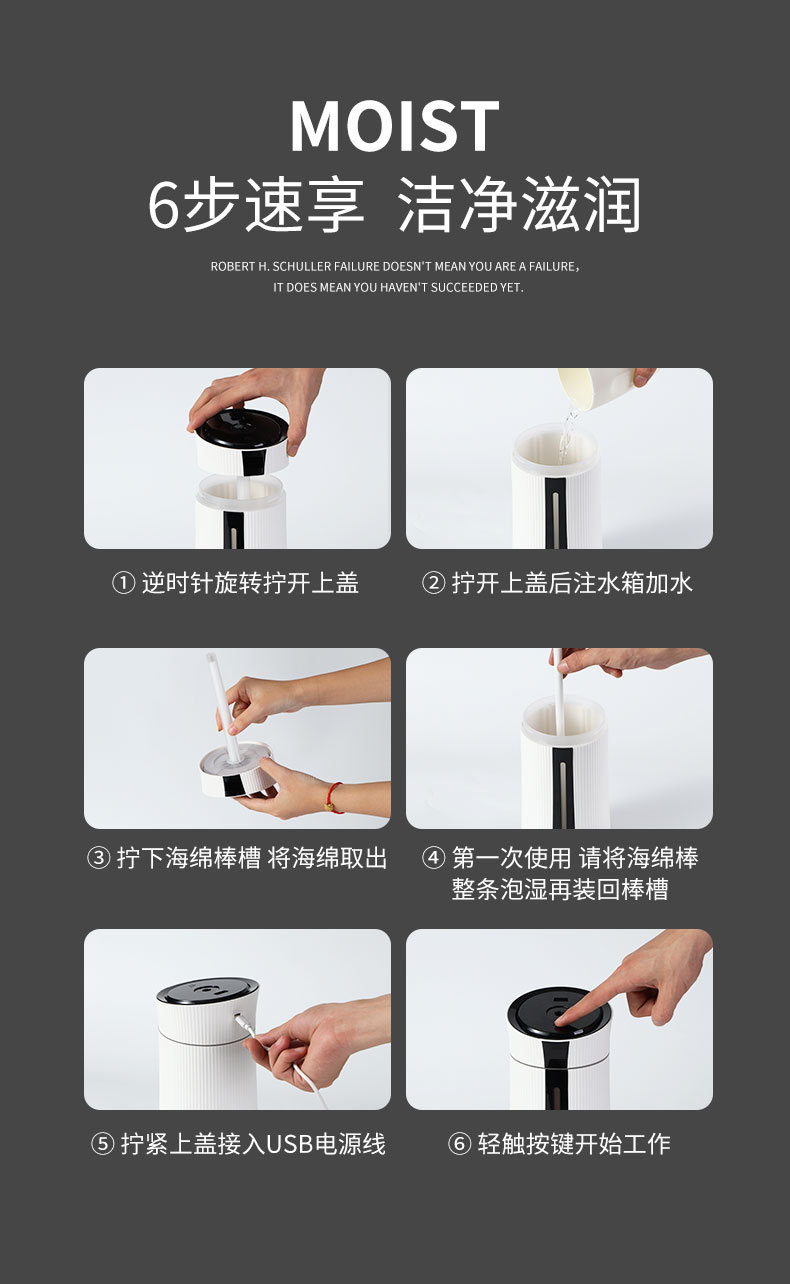 MOIST
6步速享 洁净滋润

ROBERT H. SCHULLER FAILURE DOESN'T MEAN YOU ARE A FAILURE,
IT DOES MEAN YOU HAVEN'T SUCCEEDED YET.

① 逆时针旋转拧开上盖

② 拧开上盖后注水箱加水

③ 拧下海绵棒槽 将海绵取出

④ 第一次使用 请将海绵棒整条泡湿再装回棒槽

⑤ 拧紧上盖接入USB电源线

⑥ 轻触按键开始工作