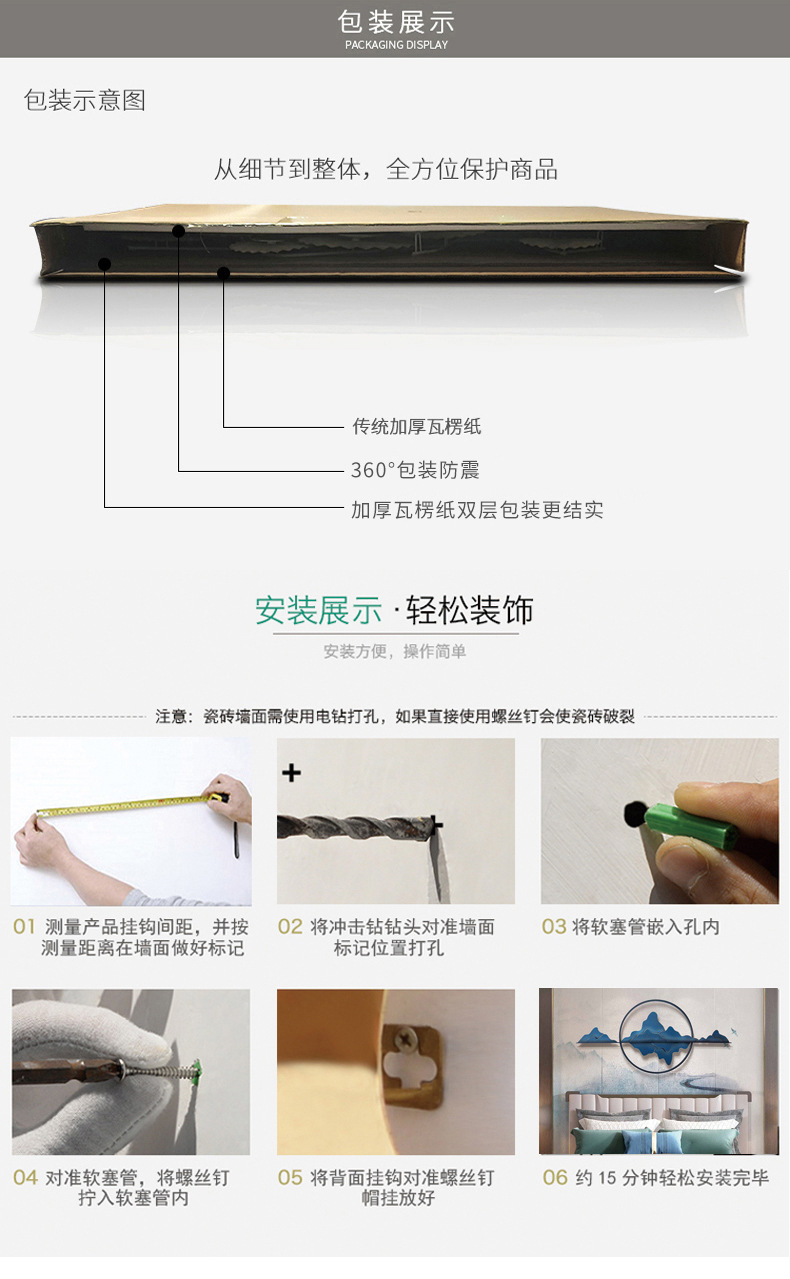 包装展示
PACKAGING DISPLAY

包装示意图

从细节到整体，全方位保护商品

传统加厚瓦楞纸

360°包装防震

加厚瓦楞纸双层包装更结实

安装展示 · 轻松装饰

安装方便，操作简单

注意：瓷砖墙面需使用电钻打孔，如果直接使用螺丝钉会使瓷砖破裂

01 测量产品挂钩间距，并按测量距离在墙面做好标记

02 将冲击钻钻头对准墙面标记位置打孔

03 将软塞管嵌入孔内

04 对准软塞管，将螺丝钉拧入软塞管内

05 将背面挂钩对准螺丝钉帽挂放好

06 约 15 分钟轻松安装完毕