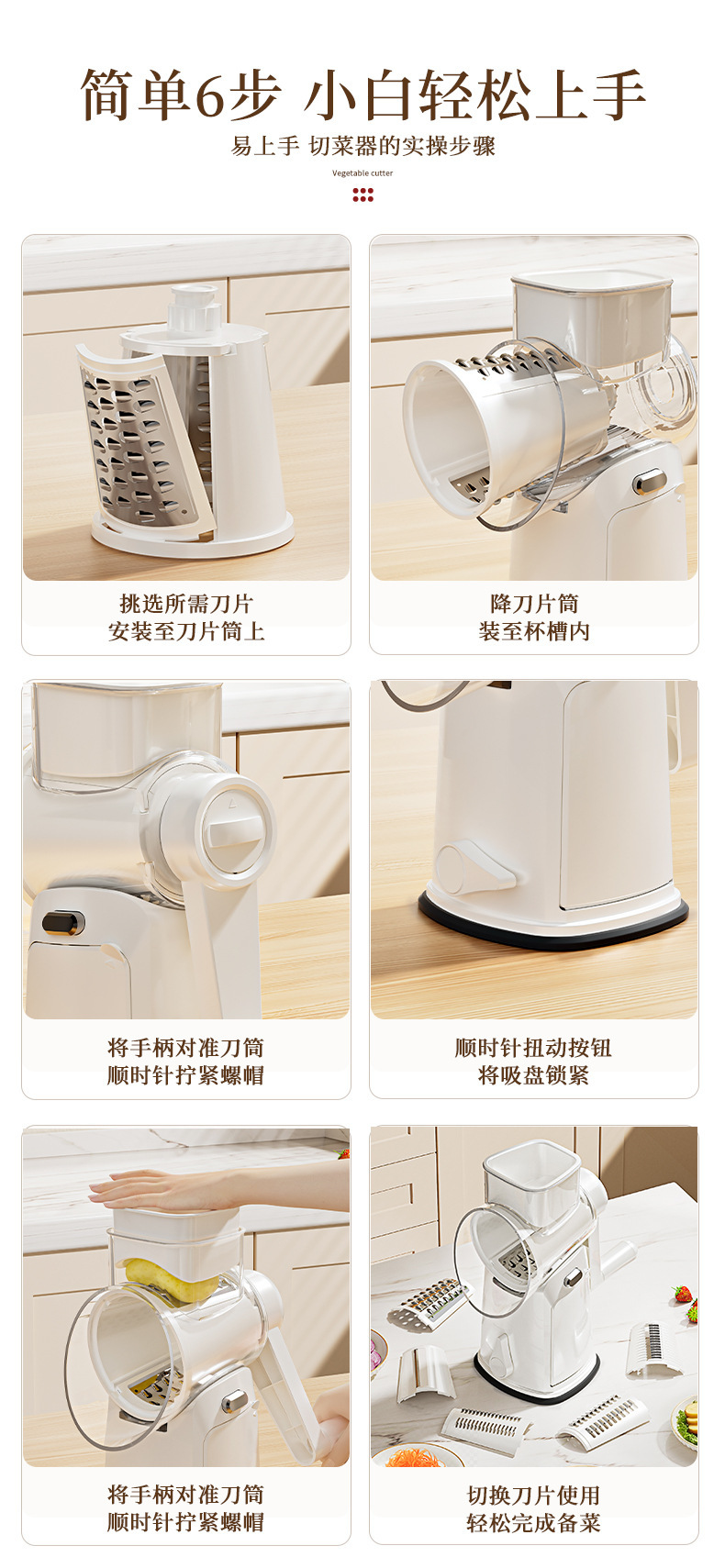 简单6步 小白轻松上手

易上手 切菜器的实操步骤

Vegetable cutter

挑选所需刀片
安装至刀片筒上

降刀片筒
装至杯槽内

将手柄对准刀筒
顺时针拧紧螺帽

顺时针扭动按钮
将吸盘锁紧

将手柄对准刀筒
顺时针拧紧螺帽

切换刀片使用
轻松完成备菜