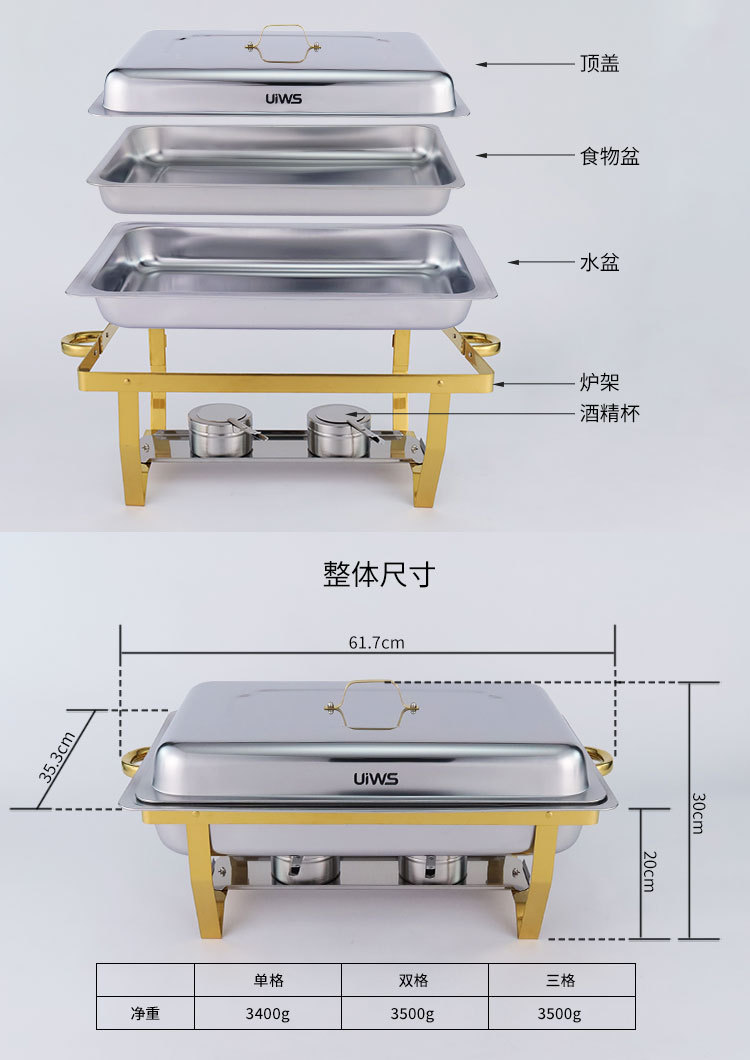 UiWS

顶盖

食物盆

水盆

炉架

酒精杯

整体尺寸

61.7cm

35.3cm

UiWS

30cm

20cm

|  | 单格 | 双格 | 三格 |
|---|---|---|---|
| 净重 | 3400g | 3500g | 3500g |