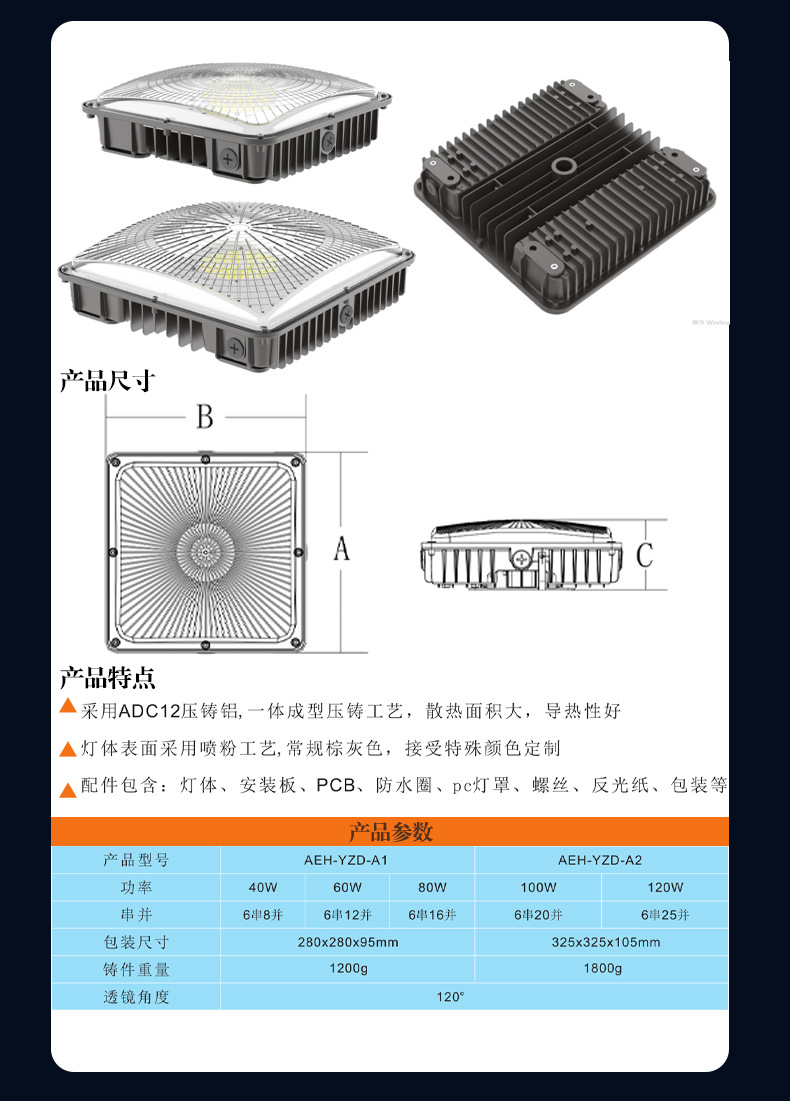 产品尺寸

B

A

C

产品特点

采用ADC12压铸铝,一体成型压铸工艺，散热面积大，导热性好

灯体表面采用喷粉工艺,常规棕灰色，接受特殊颜色定制

配件包含：灯体、安装板、PCB、防水圈、pc灯罩、螺丝、反光纸、包装等

产品参数

| 产品型号 | AEH-YZD-A1 | | | AEH-YZD-A2 | |
|---|---|---|---|---|---|
| 功率 | 40W | 60W | 80W | 100W | 120W |
| 串并 | 6串8并 | 6串12并 | 6串16并 | 6串20并 | 6串25并 |
| 包装尺寸 | 280x280x95mm | | | 325x325x105mm | |
| 铸件重量 | 1200g | | | 1800g | |
| 透镜角度 | 120° | | | | |