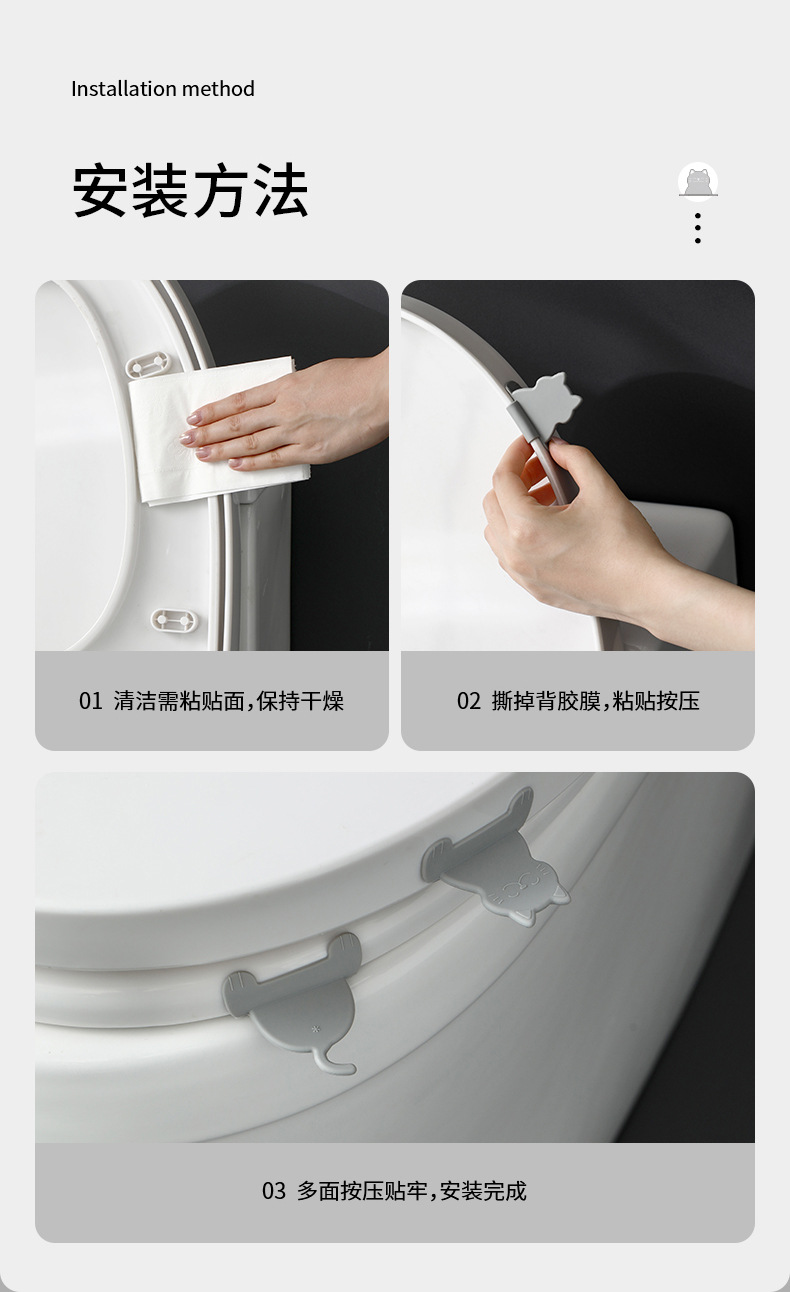 Installation method

安装方法

01 清洁需粘贴面，保持干燥

02 撕掉背胶膜，粘贴按压

03 多面按压贴牢，安装完成