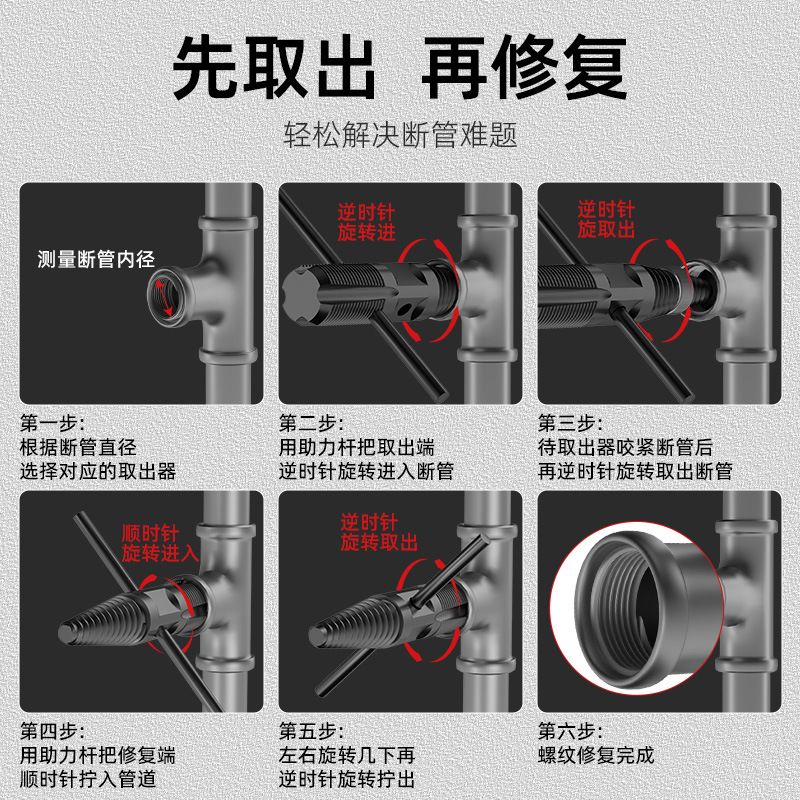 先取出 再修复

轻松解决断管难题

测量断管内径

第一步：
根据断管直径
选择对应的取出器

逆时针
旋转进

第二步：
用助力杆把取出端
逆时针旋转进入断管

逆时针
旋取出

第三步：
待取出器咬紧断管后
再逆时针旋转取出断管

顺时针
旋转进入

第四步：
用助力杆把修复端
顺时针拧入管道

逆时针
旋转取出

第五步：
左右旋转几下再
逆时针旋转拧出

第六步：
螺纹修复完成