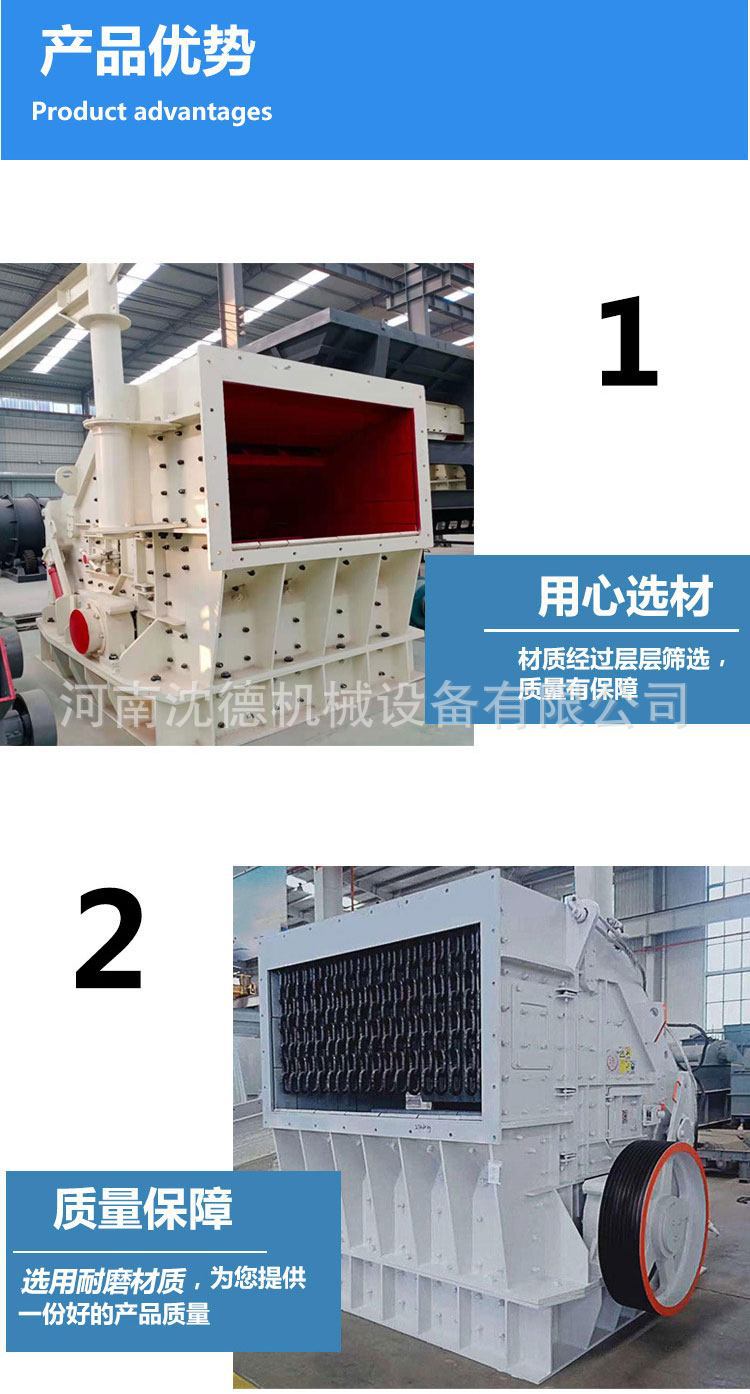 产品优势
Product advantages

1

用心选材

材质经过层层筛选，质量有保障

河南沈德机械设备有限公司

2

质量保障

选用耐磨材质，为您提供一份好的产品质量