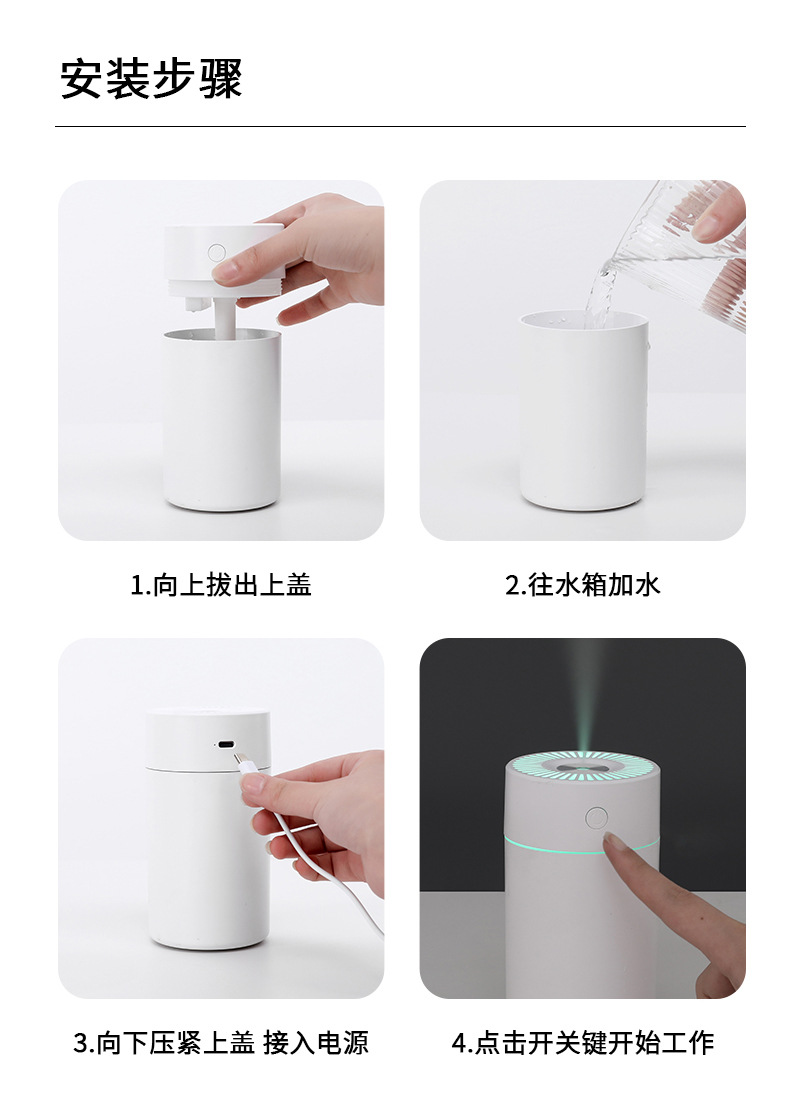 安装步骤

1.向上拔出上盖

2.往水箱加水

3.向下压紧上盖 接入电源

4.点击开关键开始工作