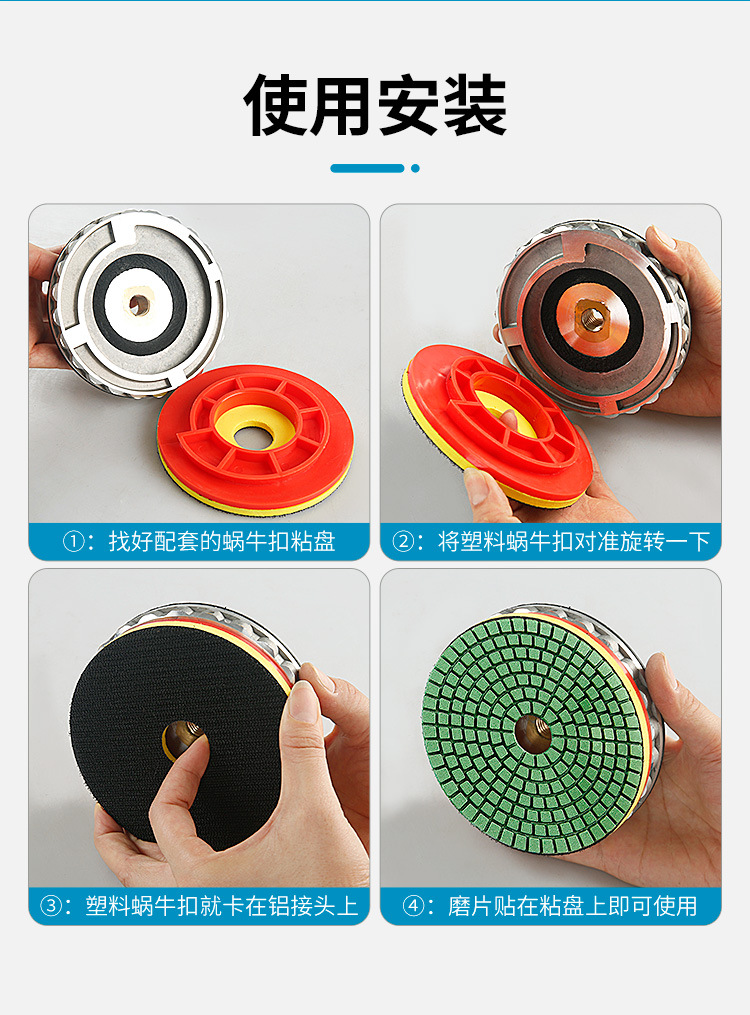 使用安装

①：找好配套的蜗牛扣粘盘

②：将塑料蜗牛扣对准旋转一下

③：塑料蜗牛扣就卡在铝接头上

④：磨片贴在粘盘上即可使用