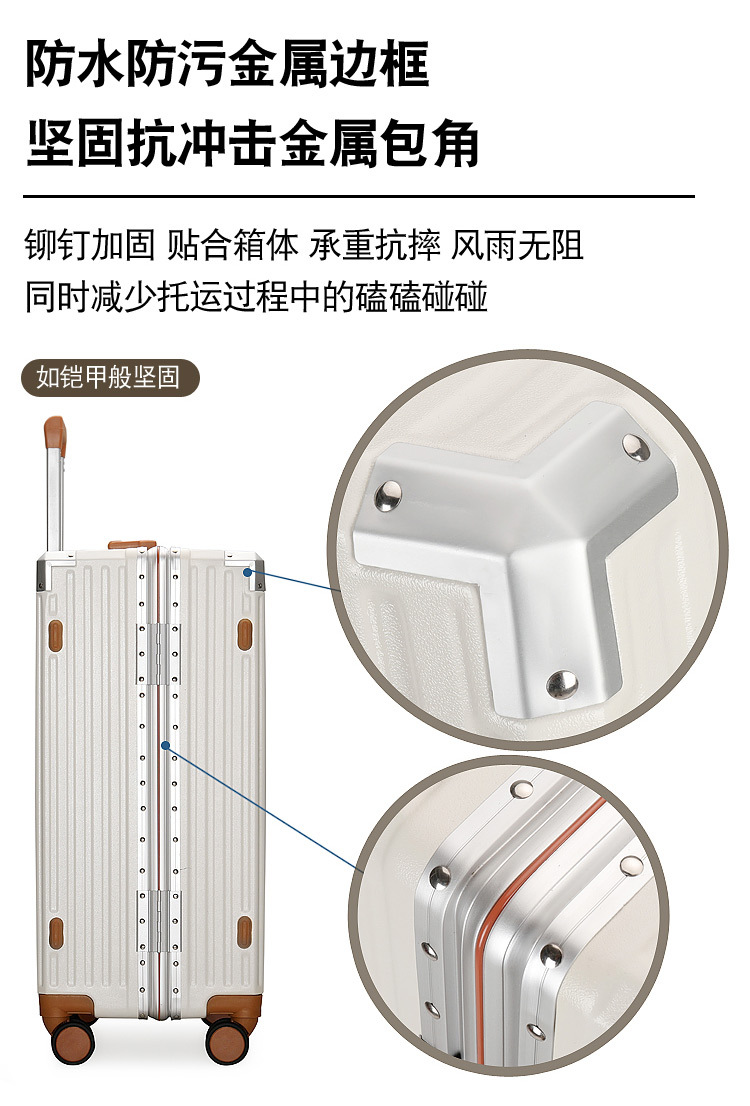 防水防污金属边框
坚固抗冲击金属包角

铆钉加固 贴合箱体 承重抗摔 风雨无阻
同时减少托运过程中的磕磕碰碰

如铠甲般坚固