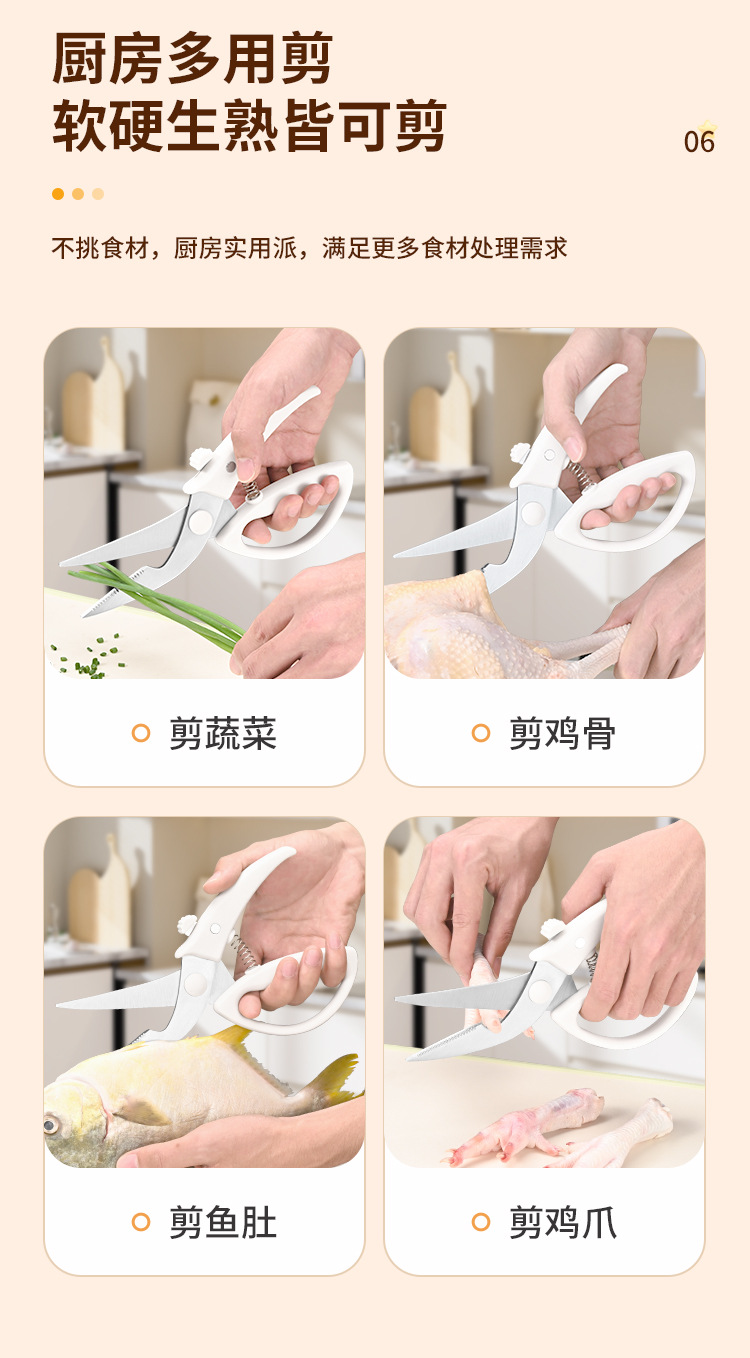 厨房多用剪
软硬生熟皆可剪

06

不挑食材，厨房实用派，满足更多食材处理需求

剪蔬菜

剪鸡骨

剪鱼肚

剪鸡爪