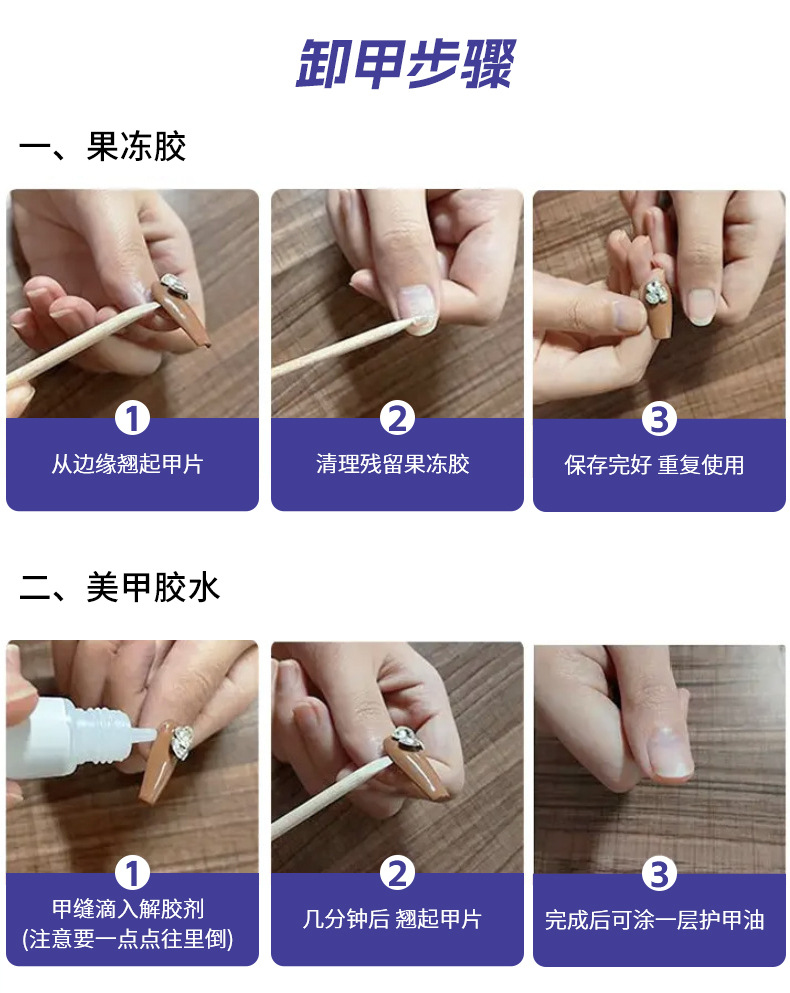 卸甲步骤

一、果冻胶

1
从边缘翘起甲片

2
清理残留果冻胶

3
保存完好 重复使用

二、美甲胶水

1
甲缝滴入解胶剂
(注意要一点点往里倒)

2
几分钟后 翘起甲片

3
完成后可涂一层护甲油