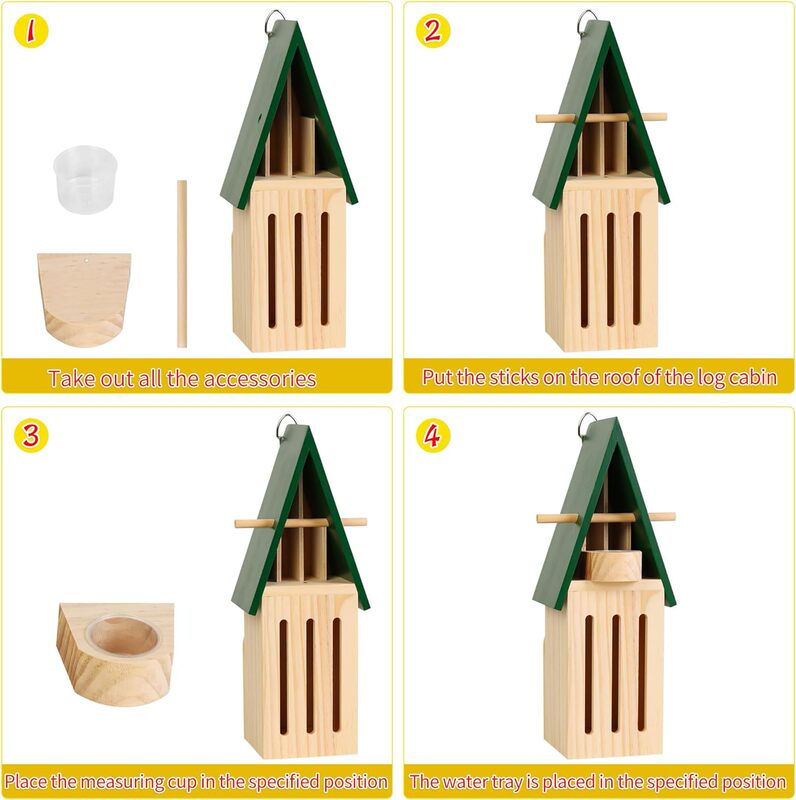 1

Take out all the accessories

2

Put the sticks on the roof of the log cabin

3

Place the measuring cup in the specified position

4

The water tray is placed in the specified position