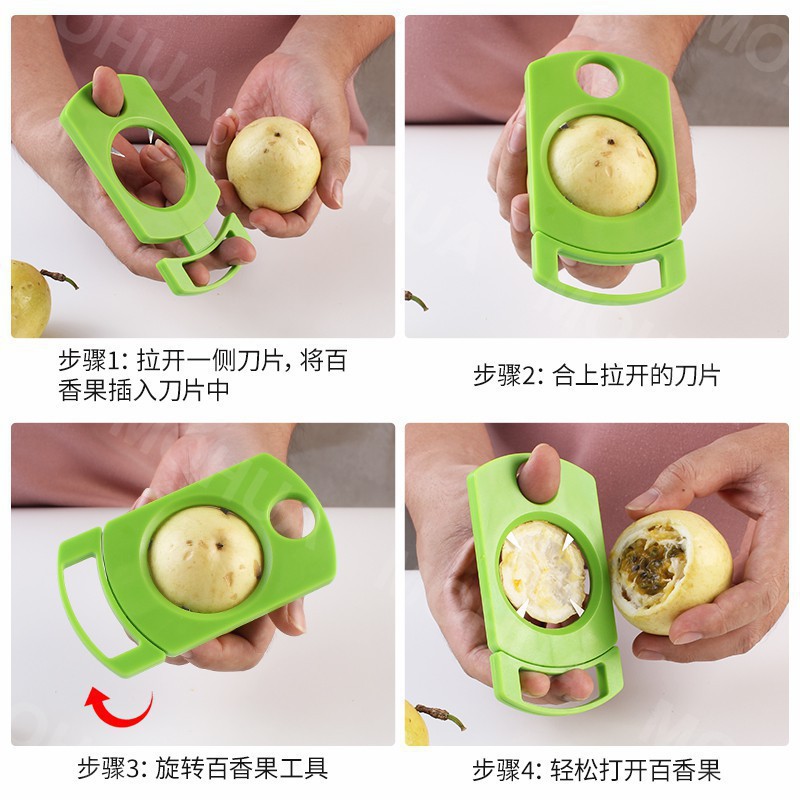 步骤1: 拉开一侧刀片, 将百香果插入刀片中

步骤2: 合上拉开的刀片

步骤3: 旋转百香果工具

步骤4: 轻松打开百香果