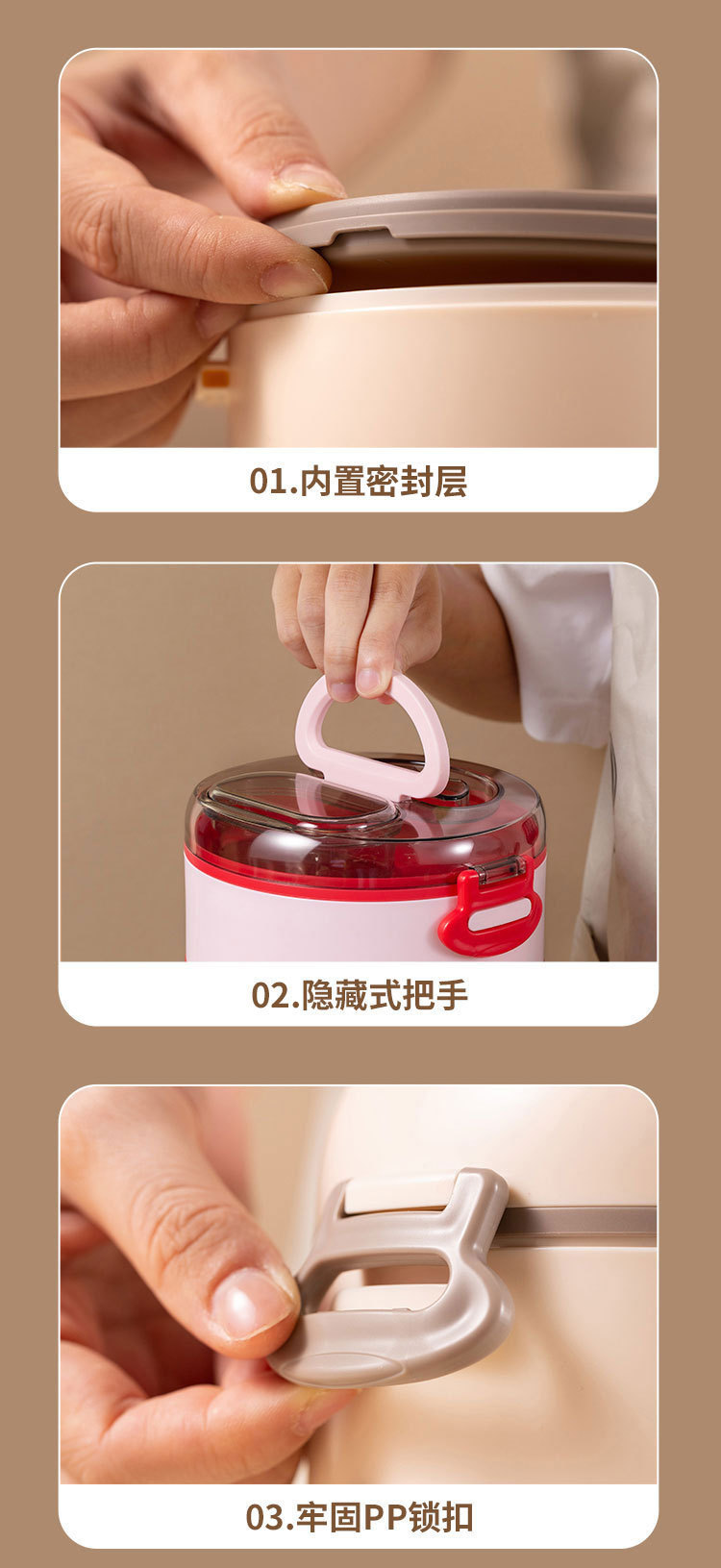 01.内置密封层

02.隐藏式把手

03.牢固PP锁扣