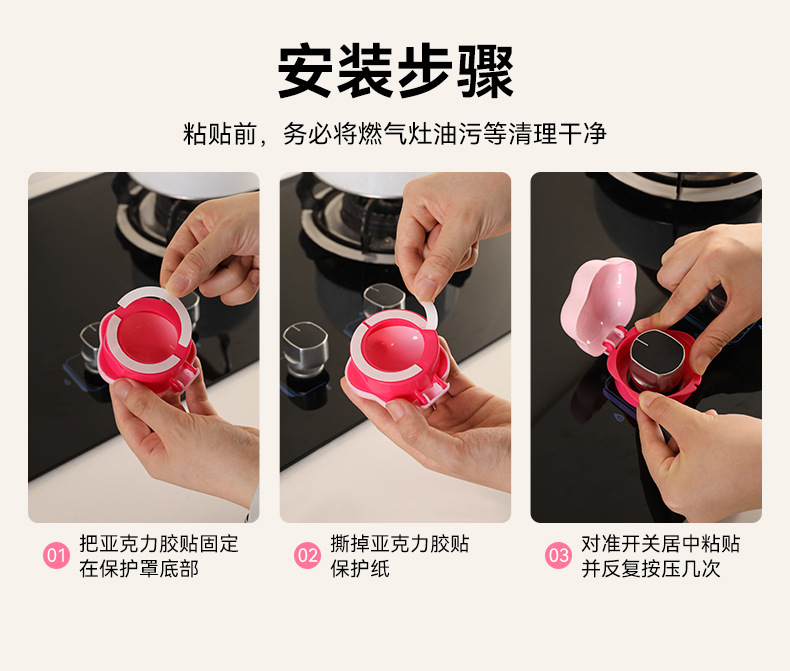 安装步骤

粘贴前，务必将燃气灶油污等清理干净

01 把亚克力胶贴固定在保护罩底部

02 撕掉亚克力胶贴保护纸

03 对准开关居中粘贴并反复按压几次