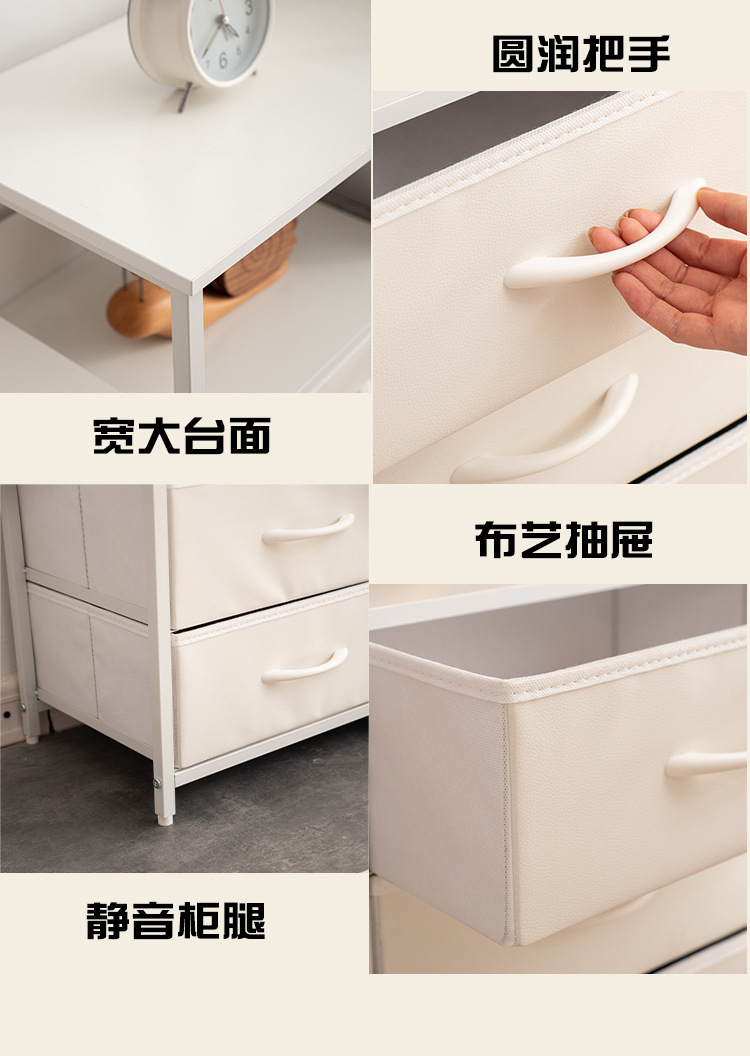 圆润把手

宽大台面

布艺抽屉

静音柜腿