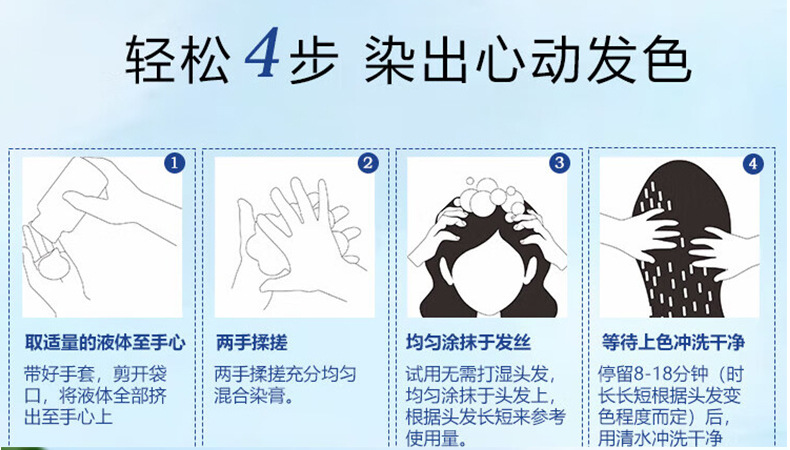 轻松 4 步 染出心动发色

1
取适量的液体至手心
带好手套，剪开袋口，将液体全部挤出至手心上

2
两手揉搓
两手揉搓充分均匀混合染膏。

3
均匀涂抹于发丝
试用无需打湿头发，均匀涂抹于头发上，根据头发长短来参考使用量。

4
等待上色冲洗干净
停留8-18分钟（时长长短根据头发变色程度而定）后，用清水冲洗干净