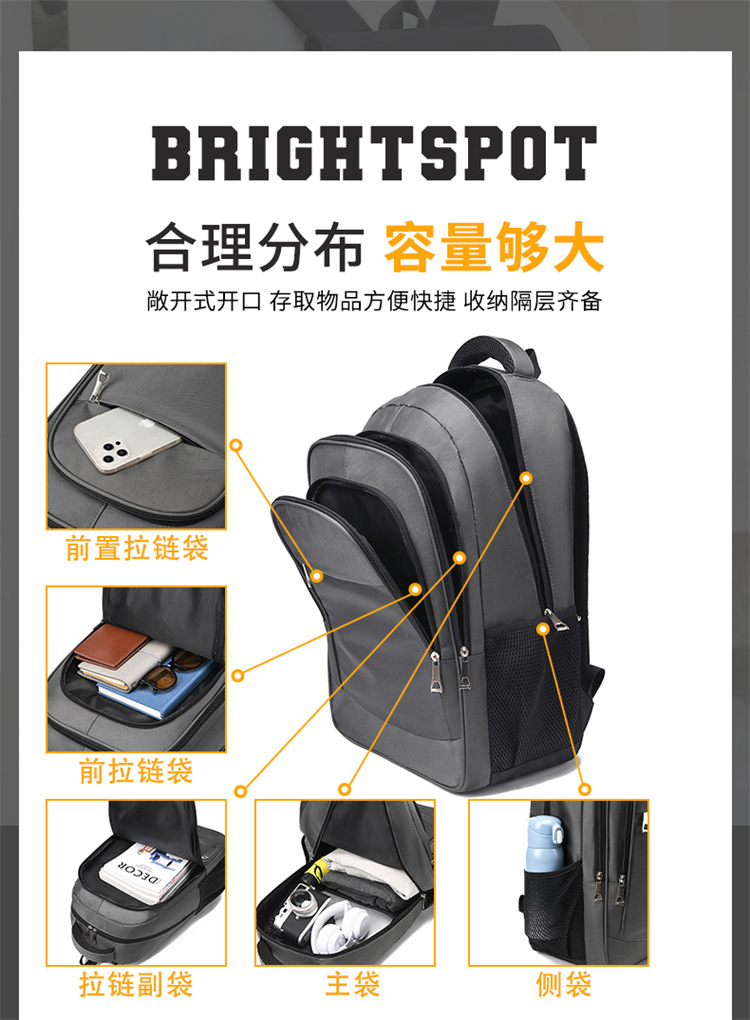 BRIGHTSPOT

合理分布 容量够大

敞开式开口 存取物品方便快捷 收纳隔层齐备

前置拉链袋

前拉链袋

DECOR

拉链副袋

主袋

侧袋