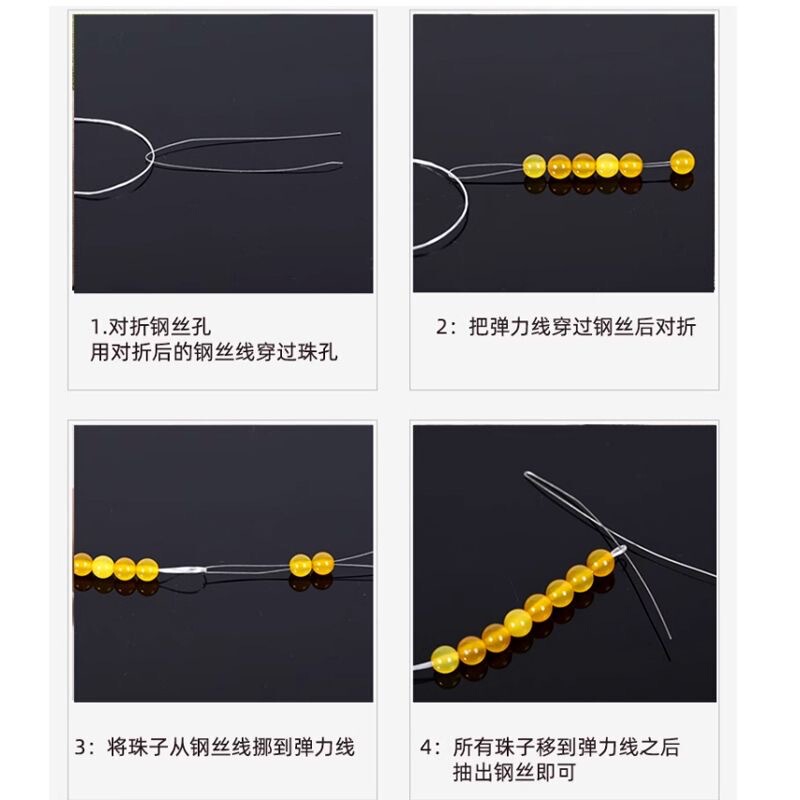 1.对折钢丝孔
用对折后的钢丝线穿过珠孔

2：把弹力线穿过钢丝后对折

3：将珠子从钢丝线挪到弹力线

4：所有珠子移到弹力线之后
抽出钢丝即可