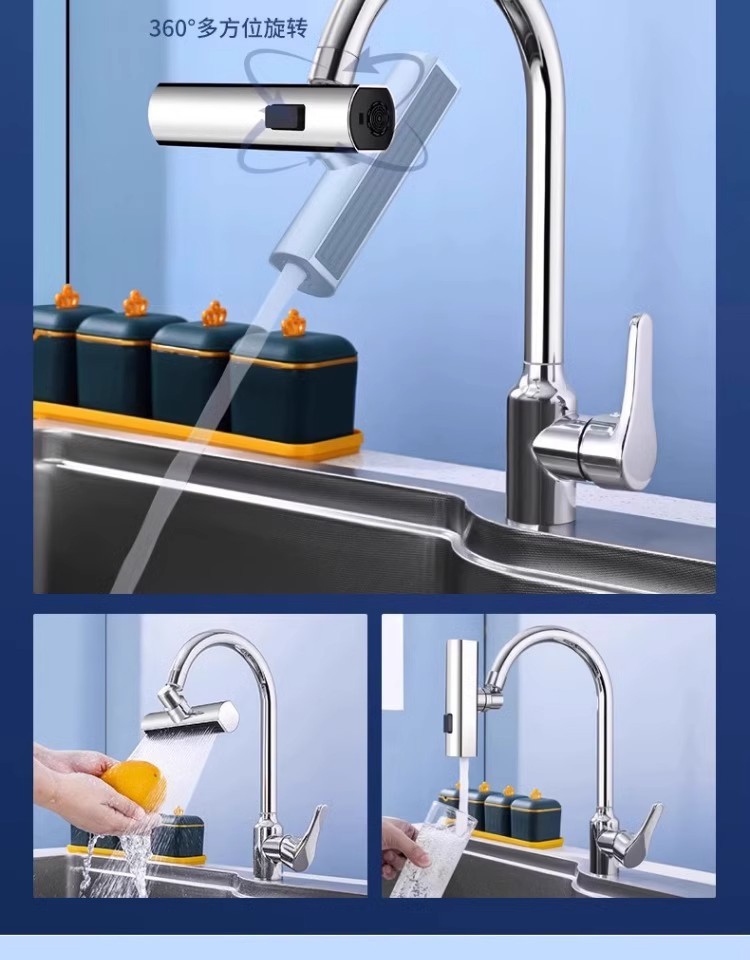 360°多方位旋转