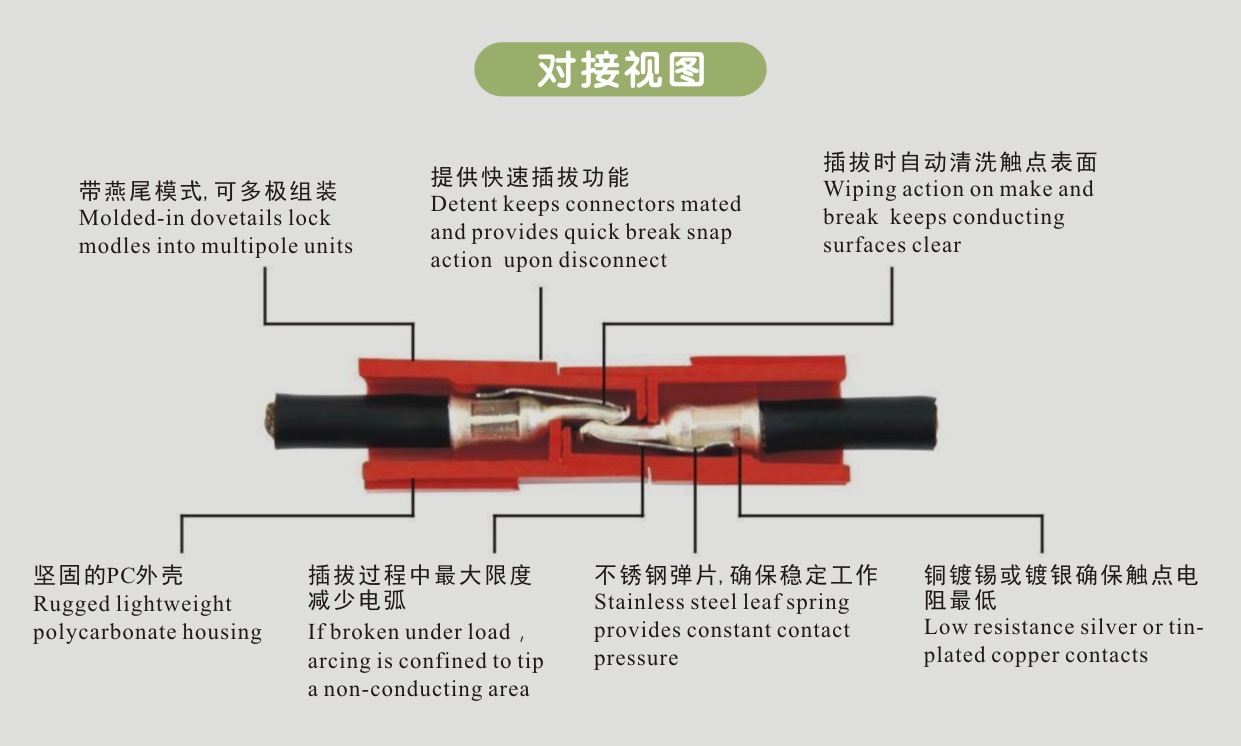 对接视图

带燕尾模式, 可多极组装
Molded-in dovetails lock modles into multipole units

提供快速插拔功能
Detent keeps connectors mated and provides quick break snap action upon disconnect

插拔时自动清洗触点表面
Wiping action on make and break keeps conducting surfaces clear

坚固的PC外壳
Rugged lightweight polycarbonate housing

插拔过程中最大限度减少电弧
If broken under load , arcing is confined to tip a non-conducting area

不锈钢弹片, 确保稳定工作
Stainless steel leaf spring provides constant contact pressure

铜镀锡或镀银确保触点电阻最低
Low resistance silver or tin-plated copper contacts