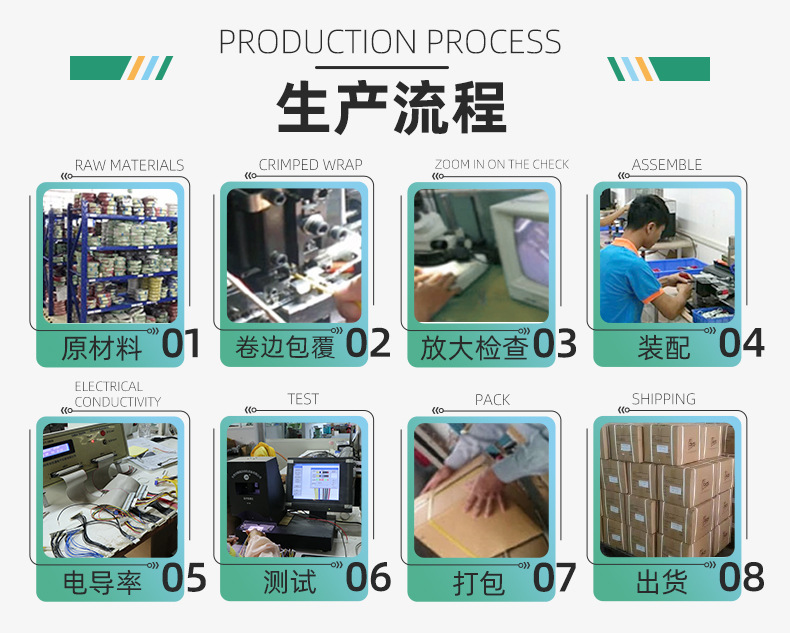 PRODUCTION PROCESS
生产流程

RAW MATERIALS
原材料 01

CRIMPED WRAP
卷边包覆 02

ZOOM IN ON THE CHECK
放大检查 03

ASSEMBLE
装配 04

ELECTRICAL CONDUCTIVITY
电导率 05

TEST
测试 06

PACK
打包 07

SHIPPING
出货 08