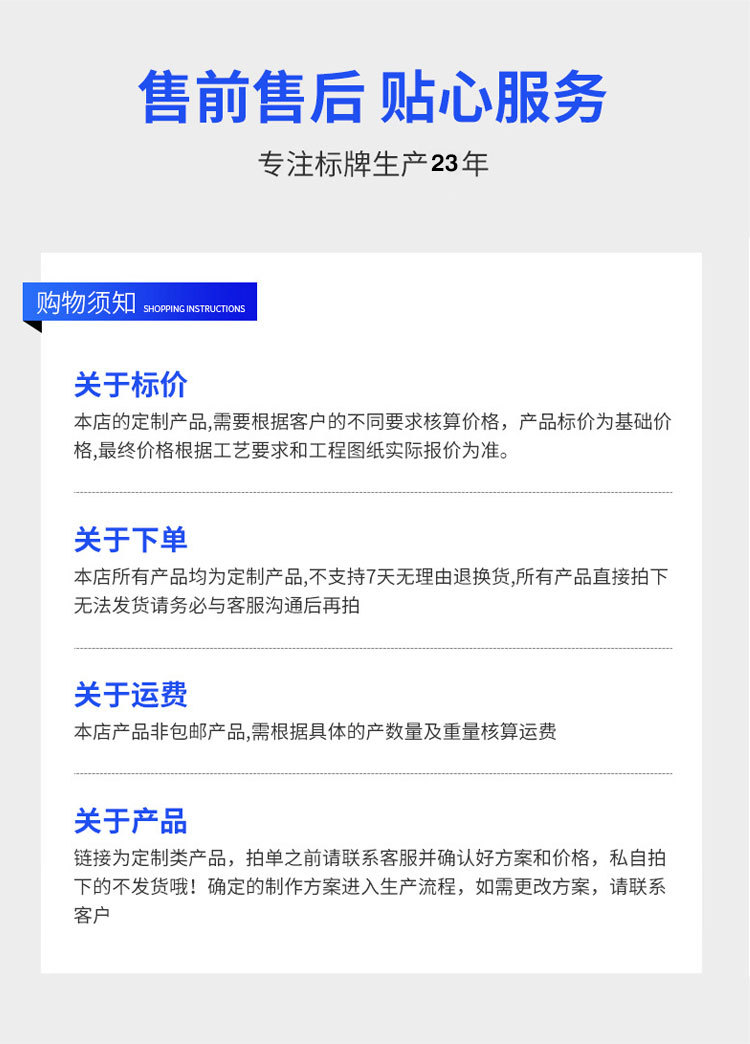 售前售后 贴心服务

专注标牌生产23年

购物须知 SHOPPING INSTRUCTIONS

关于标价

本店的定制产品,需要根据客户的不同要求核算价格，产品标价为基础价格,最终价格根据工艺要求和工程图纸实际报价为准。

关于下单

本店所有产品均为定制产品,不支持7天无理由退换货,所有产品直接拍下无法发货请务必与客服沟通后再拍

关于运费

本店产品非包邮产品,需根据具体的产数量及重量核算运费

关于产品

链接为定制类产品，拍单之前请联系客服并确认好方案和价格，私自拍下的不发货哦！确定的制作方案进入生产流程，如需更改方案，请联系客户