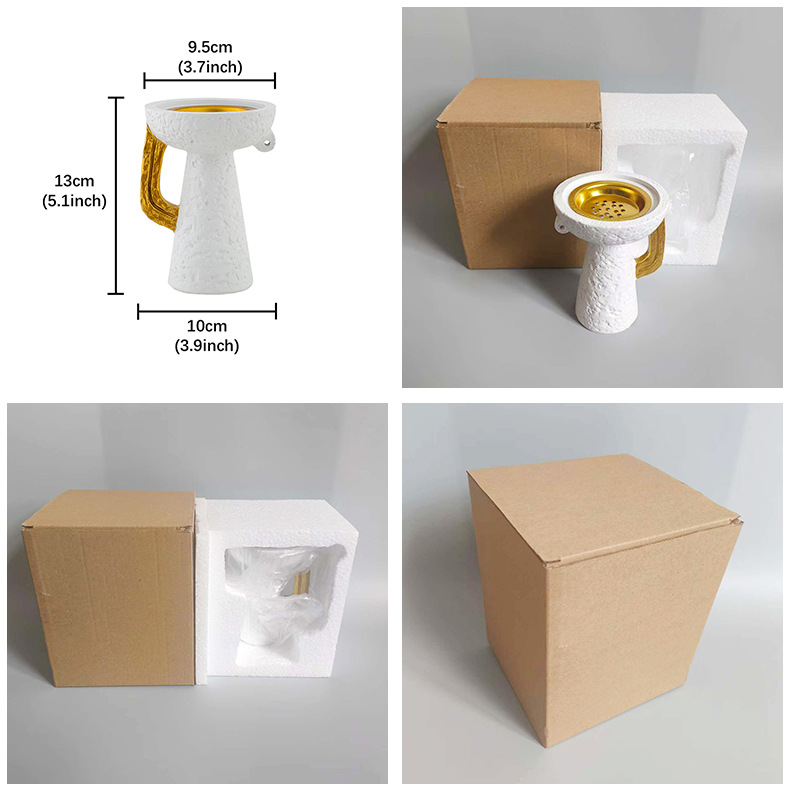 9.5cm
(3.7inch)

13cm
(5.1inch)

10cm
(3.9inch)