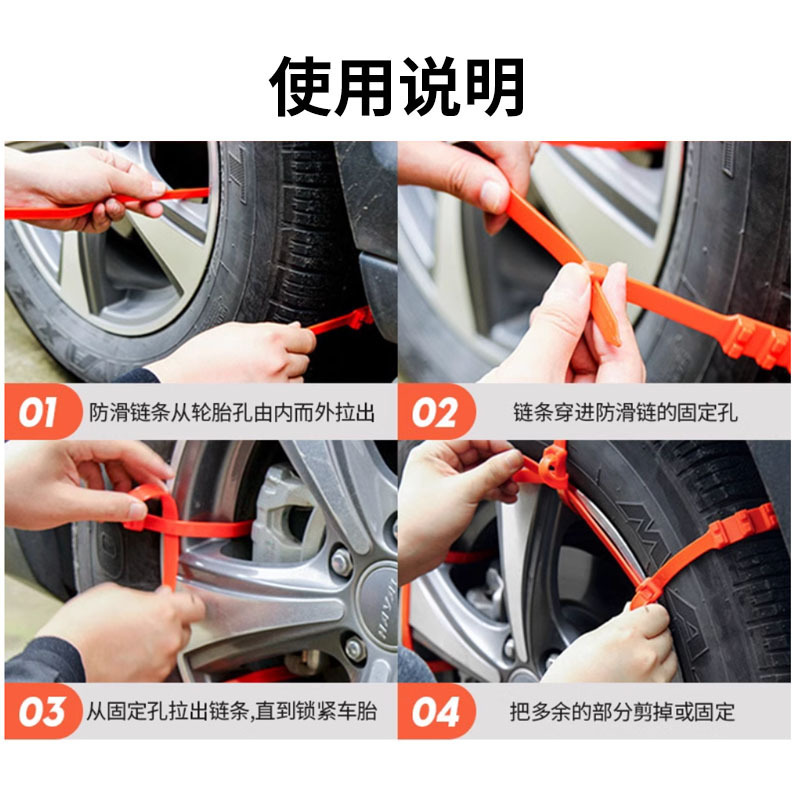 使用说明

01 防滑链条从轮胎孔由内而外拉出

02 链条穿进防滑链的固定孔

03 从固定孔拉出链条,直到锁紧车胎

04 把多余的部分剪掉或固定