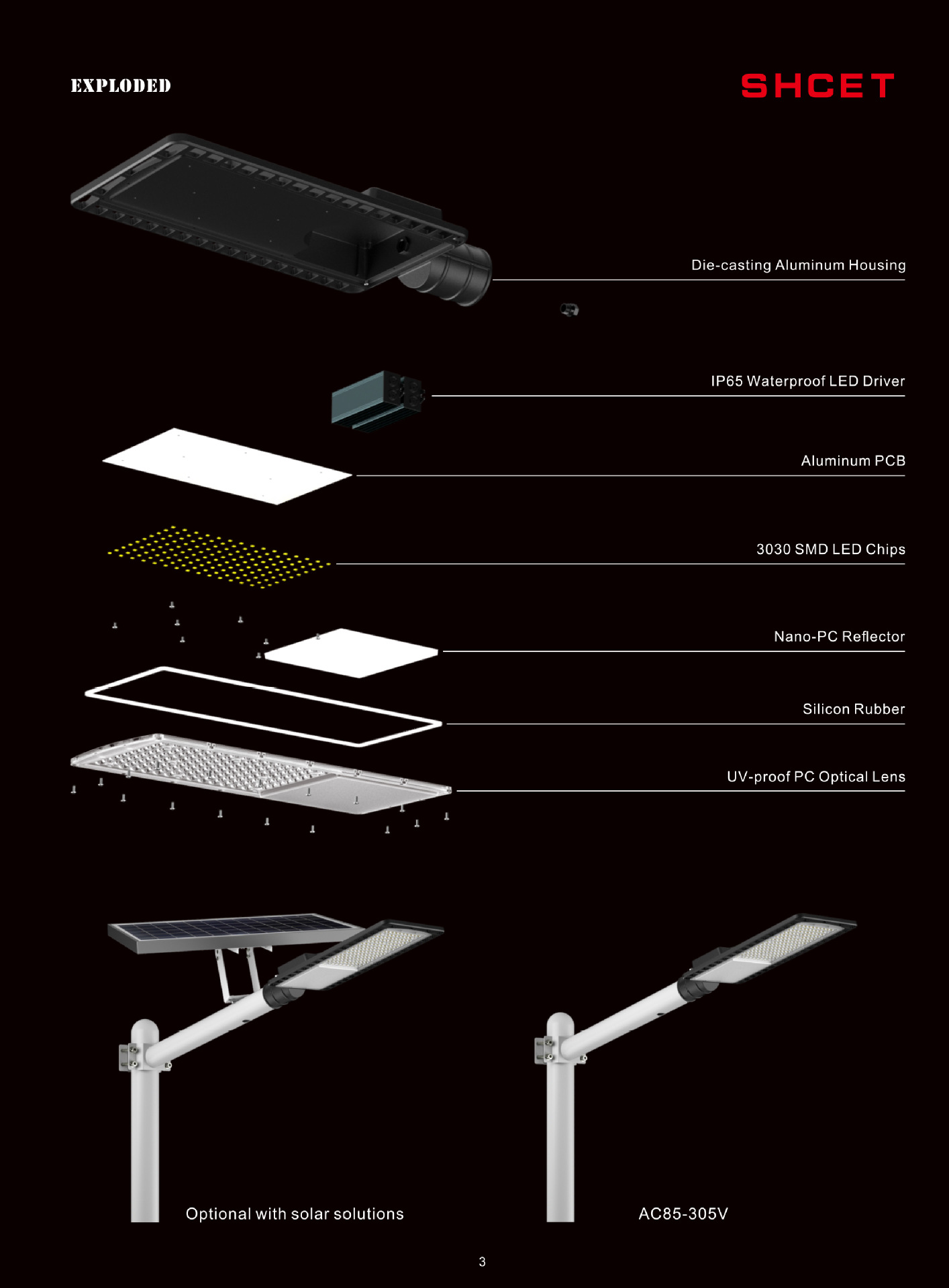 EXPLODED

SHCET

Die-casting Aluminum Housing

IP65 Waterproof LED Driver

Aluminum PCB

3030 SMD LED Chips

Nano-PC Reflector

Silicon Rubber

UV-proof PC Optical Lens

Optional with solar solutions

AC85-305V

3