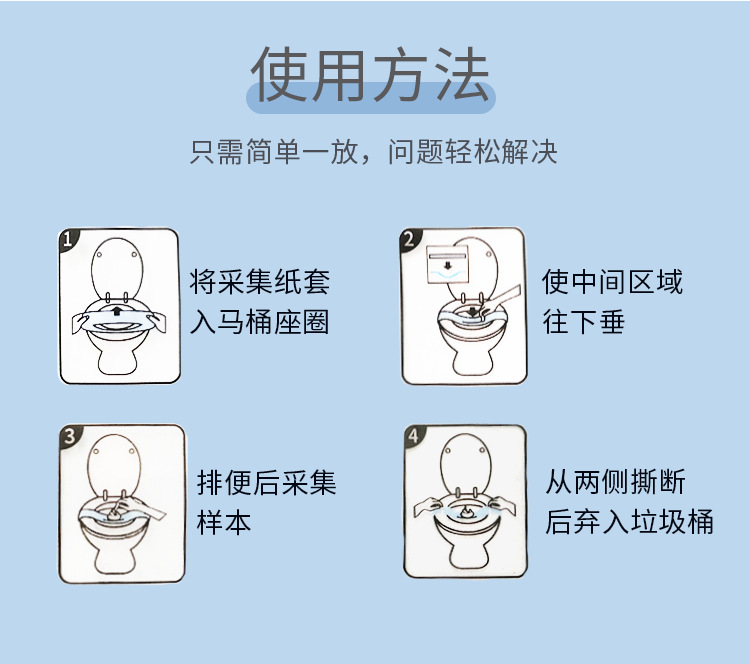 使用方法

只需简单一放，问题轻松解决

1

将采集纸套入马桶座圈

2

使中间区域往下垂

3

排便后采集样本

4

从两侧撕断后弃入垃圾桶