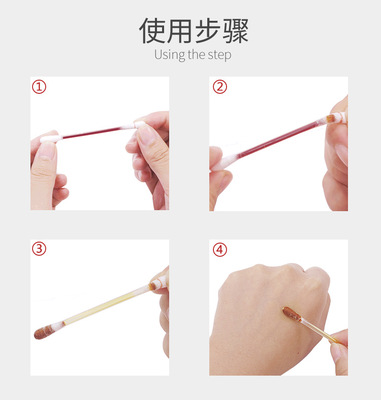 使用步骤
Using the step

①

②

③

④