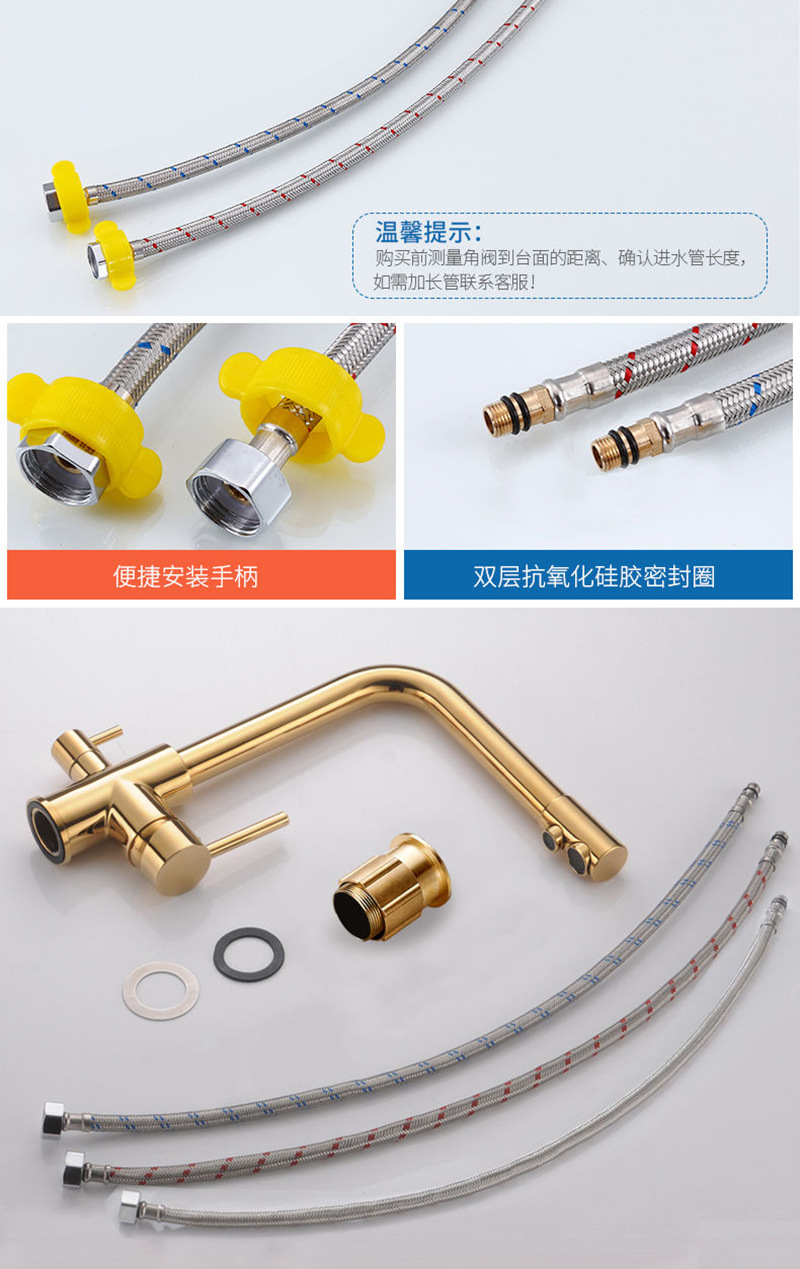 温馨提示：
购买前测量角阀到台面的距离、确认进水管长度，如需加长管联系客服！

便捷安装手柄

双层抗氧化硅胶密封圈