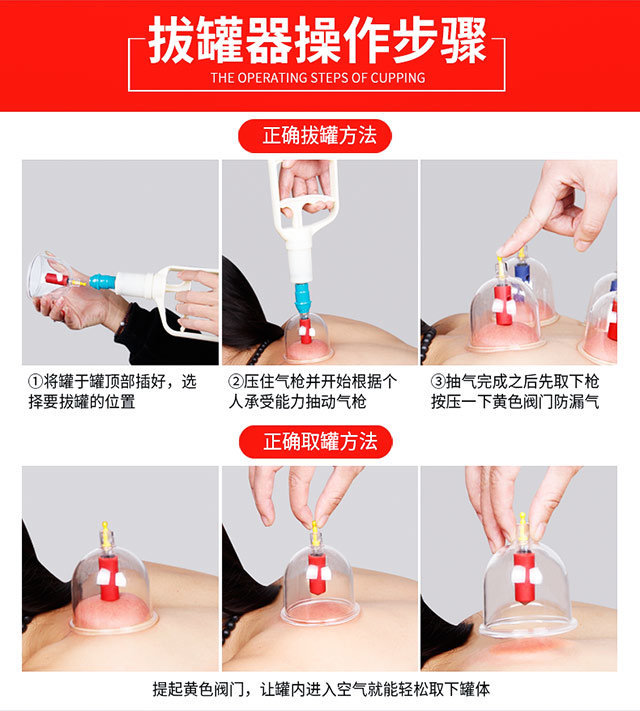 拔罐器操作步骤
THE OPERATING STEPS OF CUPPING

正确拔罐方法

①将罐于罐顶部插好，选择要拔罐的位置

②压住气枪并开始根据个人承受能力抽动气枪

③抽气完成之后先取下枪按压一下黄色阀门防漏气

正确取罐方法

提起黄色阀门，让罐内进入空气就能轻松取下罐体