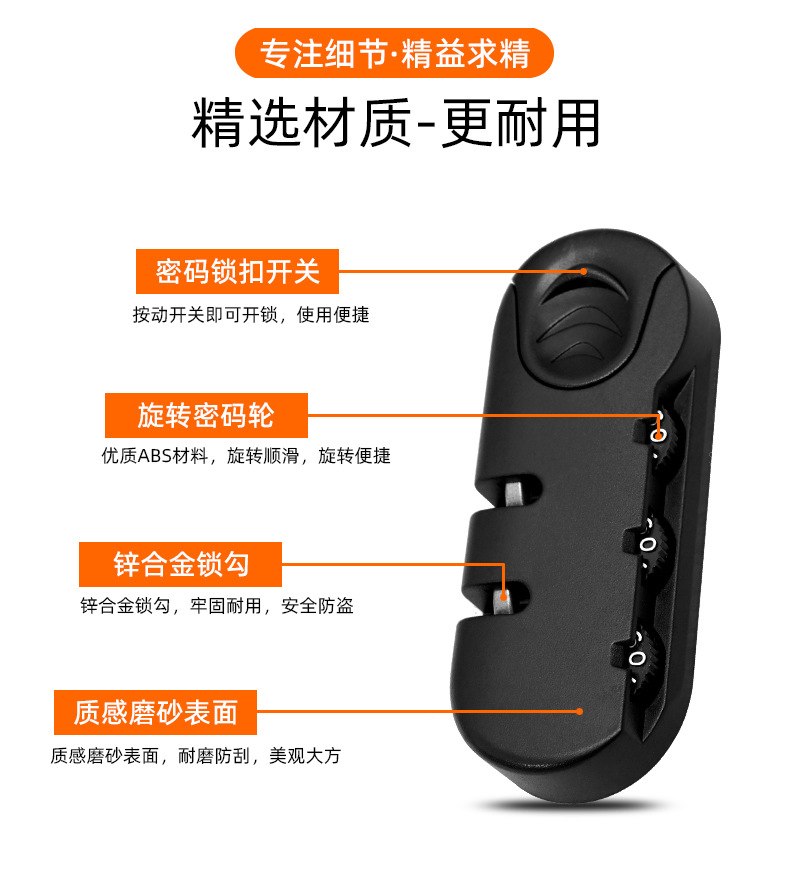 专注细节·精益求精

精选材质-更耐用

密码锁扣开关

按动开关即可开锁，使用便捷

旋转密码轮

优质ABS材料，旋转顺滑，旋转便捷

锌合金锁勾

锌合金锁勾，牢固耐用，安全防盗

质感磨砂表面

质感磨砂表面，耐磨防刮，美观大方

0

0

0