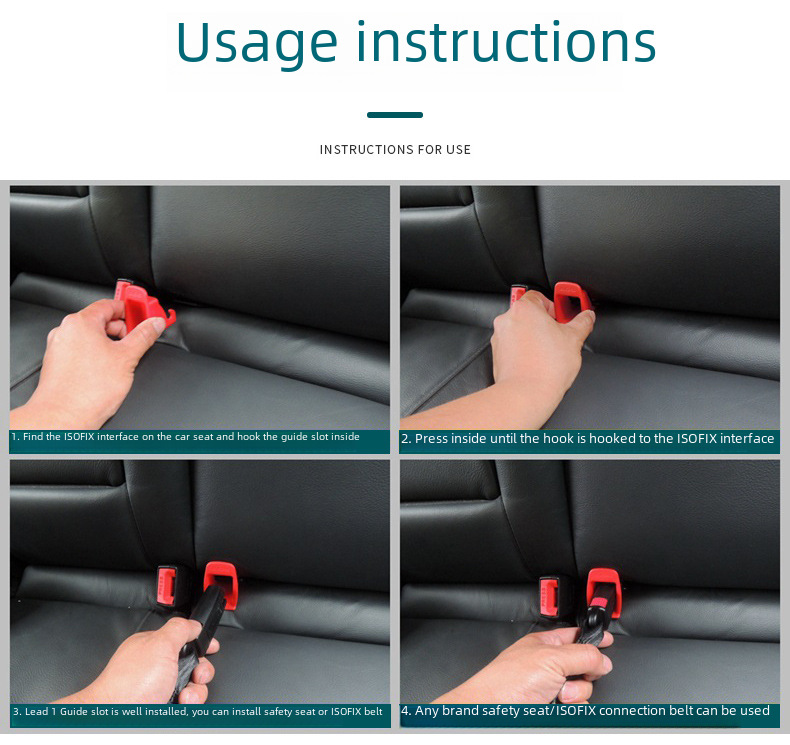 Usage instructions

INSTRUCTIONS FOR USE

1. Find the ISOFIX interface on the car seat and hook the guide slot inside

2. Press inside until the hook is hooked to the ISOFIX interface

3. Lead 1 Guide slot is well installed, you can install safety seat or ISOFIX belt

4. Any brand safety seat/ISOFIX connection belt can be used